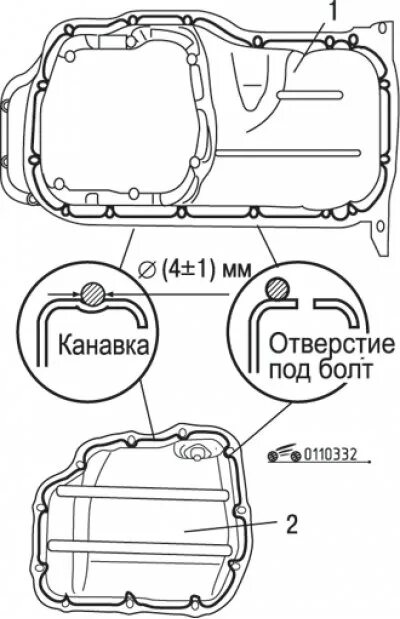 1

$\varnothing$ (4±1) мм

Канавка

Отверстие под болт

0110332

2