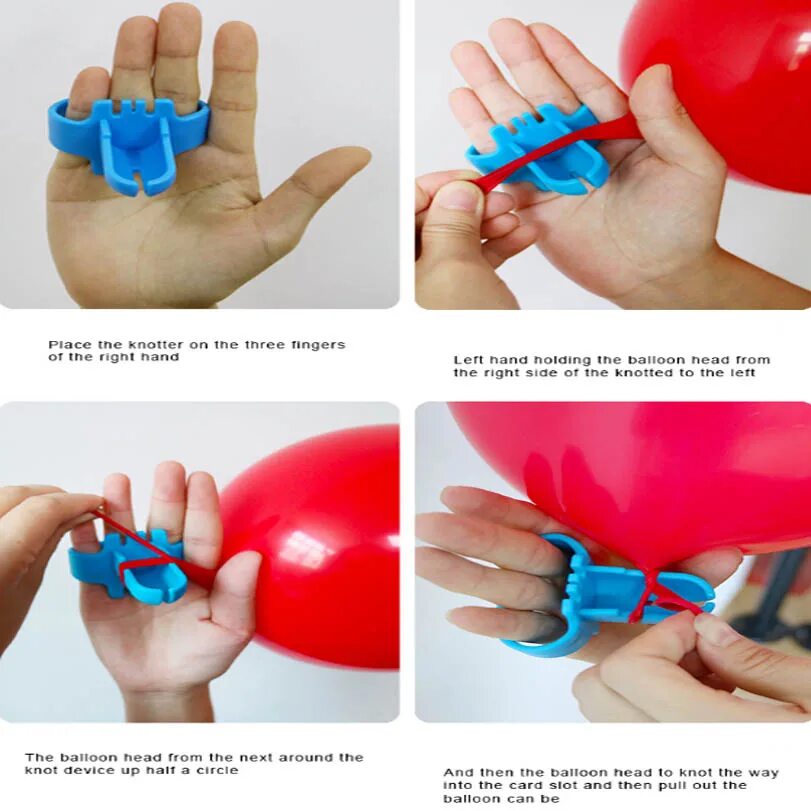 Place the knotter on the three fingers of the right hand

Left hand holding the balloon head from the right side of the knotted to the left

The balloon head from the next around the knot device up half a circle

And then the balloon head to knot the way into the card slot and then pull out the balloon can be