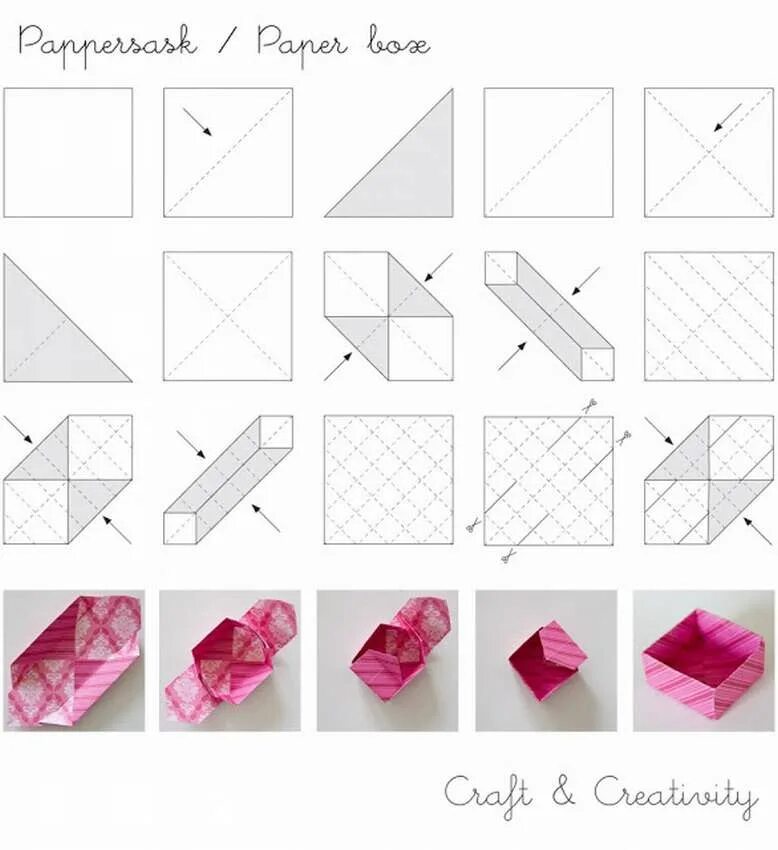 Pappersask / Paper box

Craft & Creativity