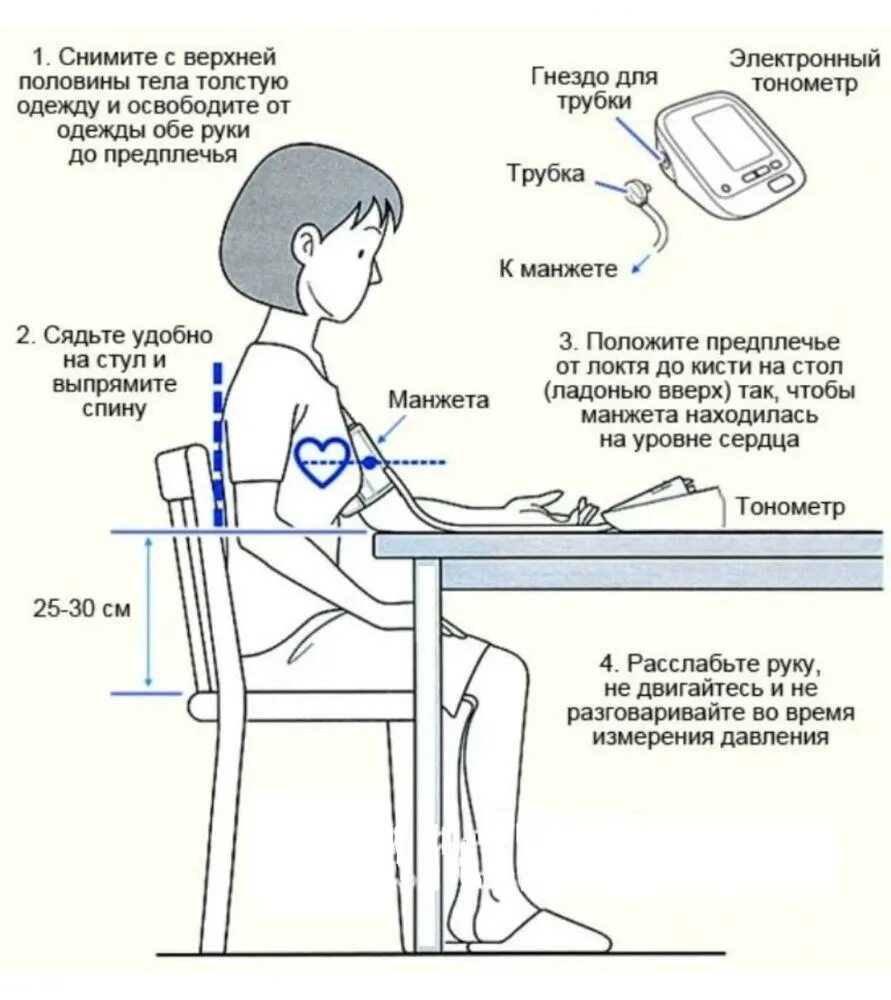 1. Снимите с верхней половины тела толстую одежду и освободите от одежды обе руки до предплечья

Гнездо для трубки

Электронный тонометр

Трубка

К манжете

2. Сядьте удобно на стул и выпрямите спину

Манжета

3. Положите предплечье от локтя до кисти на стол (ладонью вверх) так, чтобы манжета находилась на уровне сердца

Тонометр

25-30 см

4. Расслабьте руку, не двигайтесь и не разговаривайте во время измерения давления