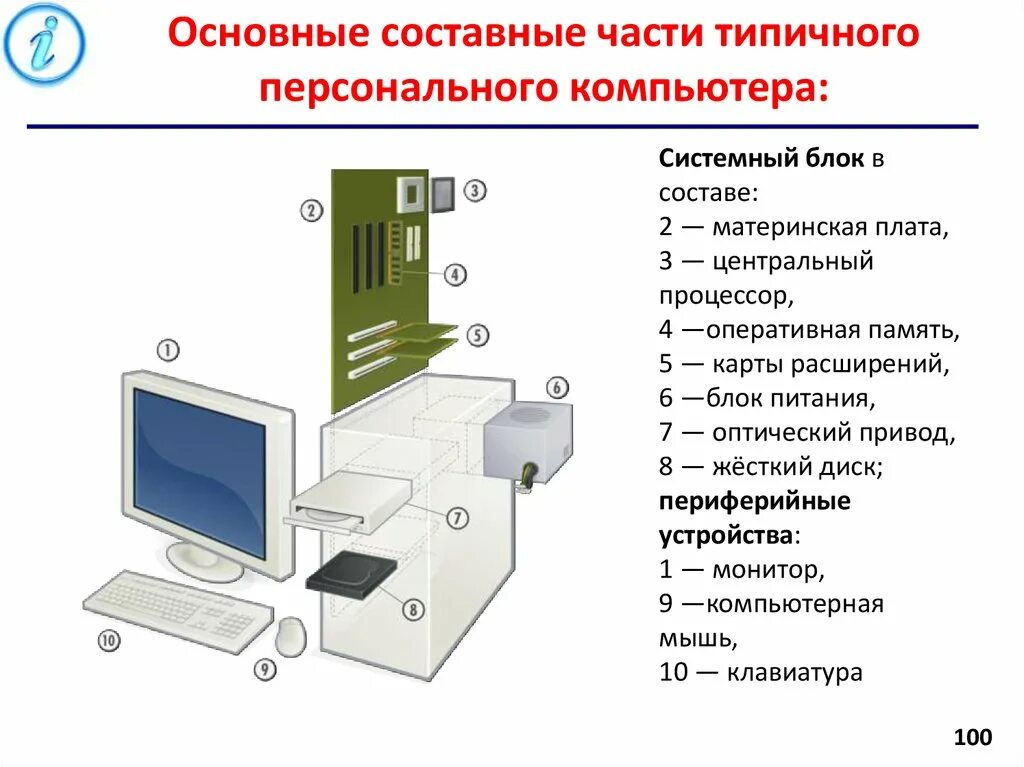 i

Основные составные части типичного персонального компьютера:

2
3
4
5
1
6
7
8
10
9

Системный блок в составе:
2 — материнская плата,
3 — центральный процессор,
4 —оперативная память,
5 — карты расширений,
6 —блок питания,
7 — оптический привод,
8 — жёсткий диск;
периферийные устройства:
1 — монитор,
9 —компьютерная мышь,
10 — клавиатура

100