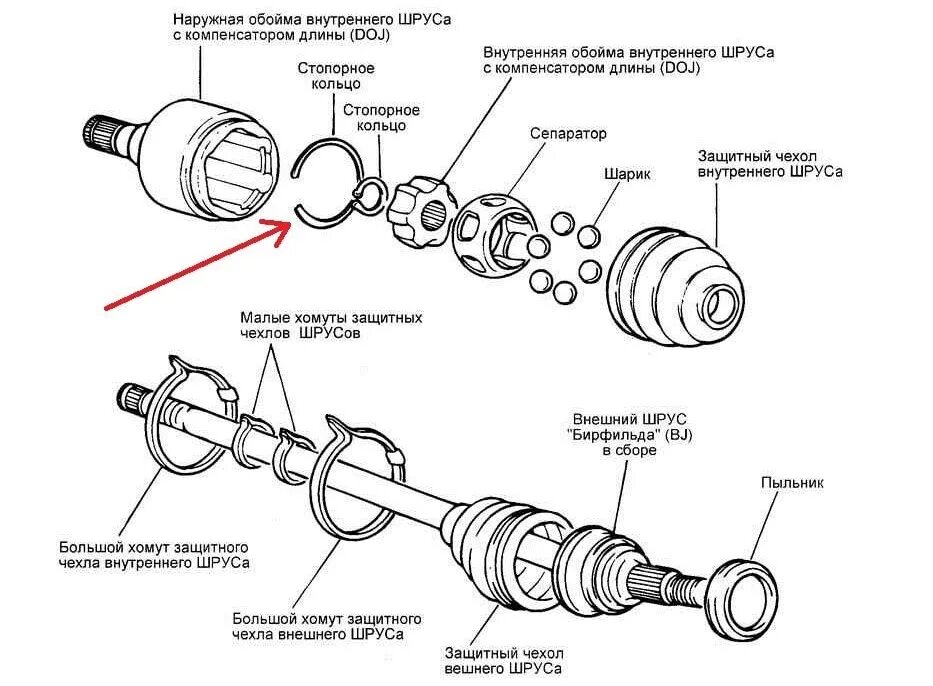 Наружная обойма внутреннего ШРУСа с компенсатором длины (DOJ)

Стопорное кольцо

Стопорное кольцо

Внутренняя обойма внутреннего ШРУСа с компенсатором длины (DOJ)

Сепаратор

Шарик

Защитный чехол внутреннего ШРУСа

Малые хомуты защитных чехлов ШРУСов

Внешний ШРУС "Бирфильда" (BJ) в сборе

Пыльник

Большой хомут защитного чехла внутреннего ШРУСа

Большой хомут защитного чехла внешнего ШРУСа

Защитный чехол вешнего ШРУСа