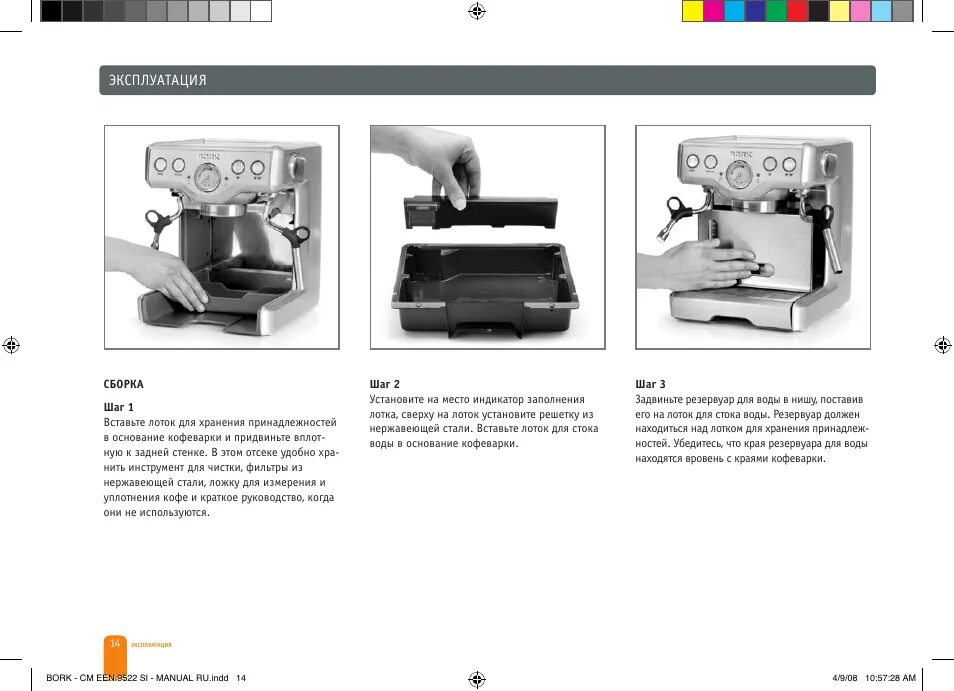 ЭКСПЛУАТАЦИЯ

BORK

BORK

СБОРКА

Шаг 1
Вставьте лоток для хранения принадлежностей в основание кофеварки и придвиньте вплотную к задней стенке. В этом отсеке удобно хранить инструмент для чистки, фильтры из нержавеющей стали, ложку для измерения и уплотнения кофе и краткое руководство, когда они не используются.

Шаг 2
Установите на место индикатор заполнения лотка, сверху на лоток установите решетку из нержавеющей стали. Вставьте лоток для стока воды в основание кофеварки.

Шаг 3
Задвиньте резервуар для воды в нишу, поставив его на лоток для стока воды. Резервуар должен находиться над лотком для хранения принадлежностей. Убедитесь, что края резервуара для воды находятся вровень с краями кофеварки.

14 ЭКСПЛУАТАЦИЯ

BORK - CM EEN 9522 SI - MANUAL RU.indd 14

4/9/08 10:57:28 AM