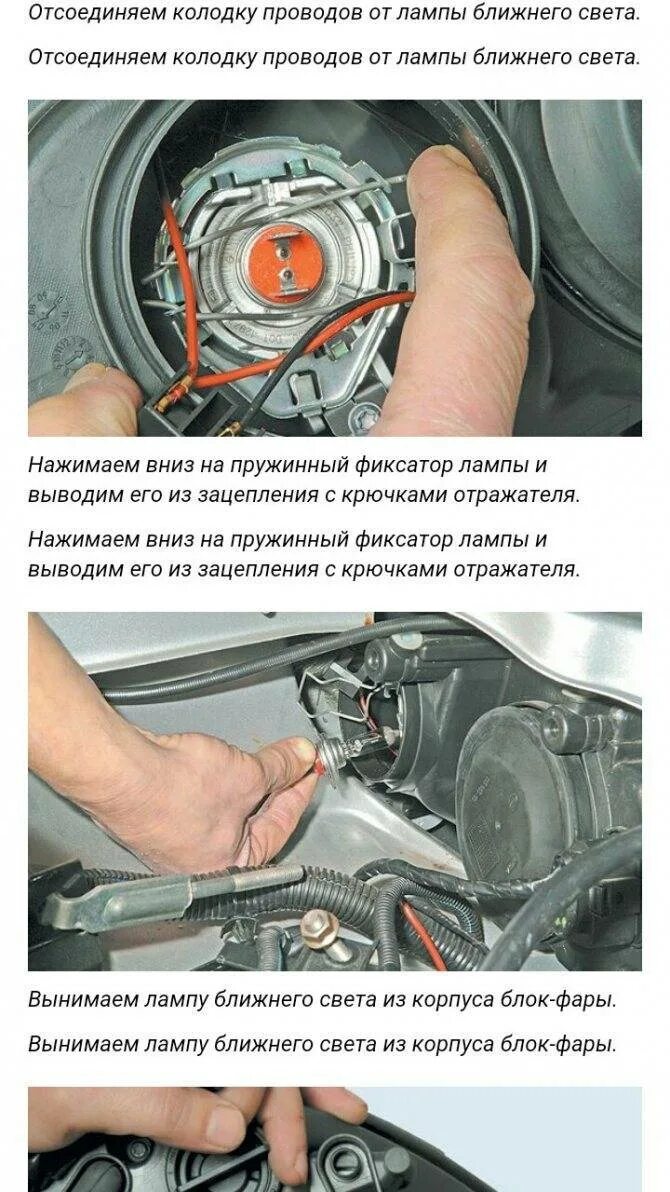 Отсоединяем колодку проводов от лампы ближнего света.

Отсоединяем колодку проводов от лампы ближнего света.

Нажимаем вниз на пружинный фиксатор лампы и выводим его из зацепления с крючками отражателя.

Нажимаем вниз на пружинный фиксатор лампы и выводим его из зацепления с крючками отражателя.

Вынимаем лампу ближнего света из корпуса блок-фары.

Вынимаем лампу ближнего света из корпуса блок-фары.