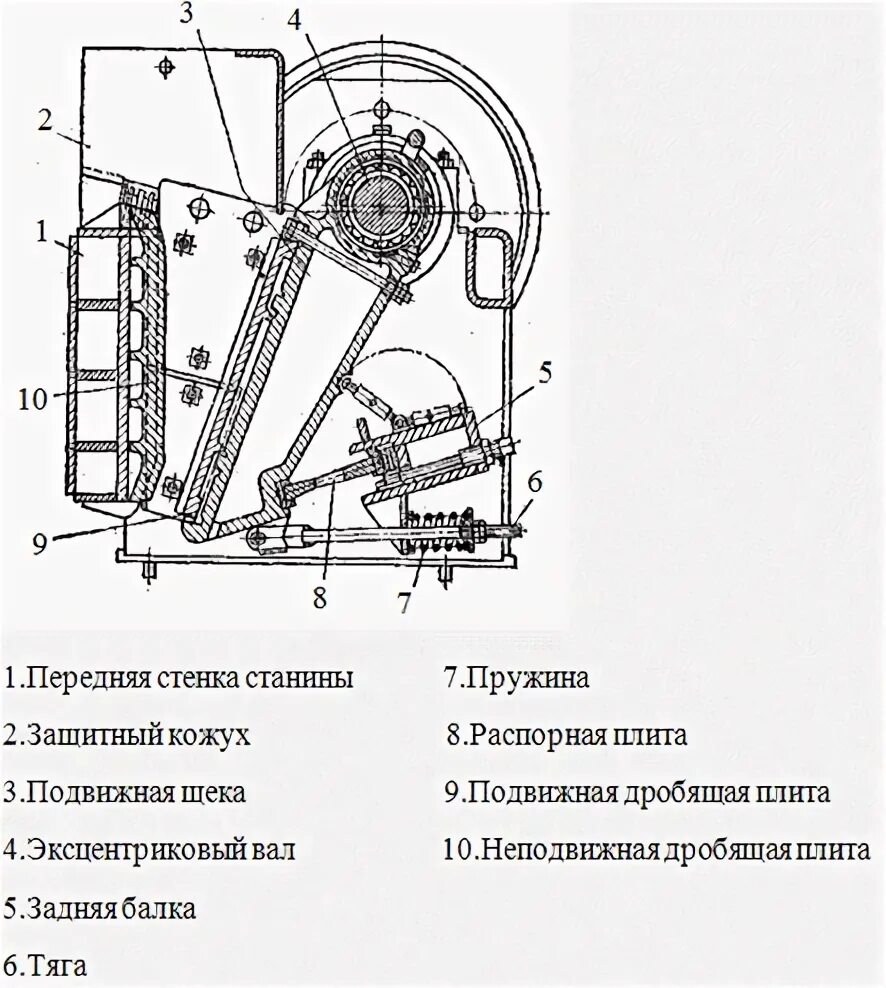 3
4
2
1
10
5
6
9
8
7

1.Передняя стенка станины
2.Защитный кожух
3.Подвижная щека
4.Эксцентриковый вал
5.Задняя балка
6.Тяга

7.Пружина
8.Распорная плита
9.Подвижная дробящая плита
10.Неподвижная дробящая плита