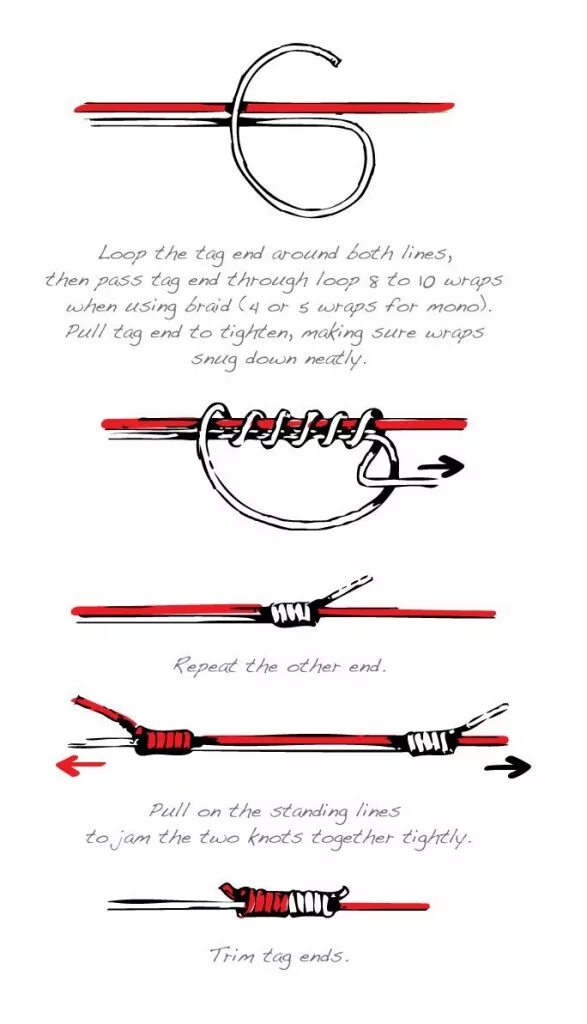 Loop the tag end around both lines, then pass tag end through loop 8 to 10 wraps when using braid (4 or 5 wraps for mono). Pull tag end to tighten, making sure wraps snug down neatly.

Repeat the other end.

Pull on the standing lines to jam the two knots together tightly.

Trim tag ends.