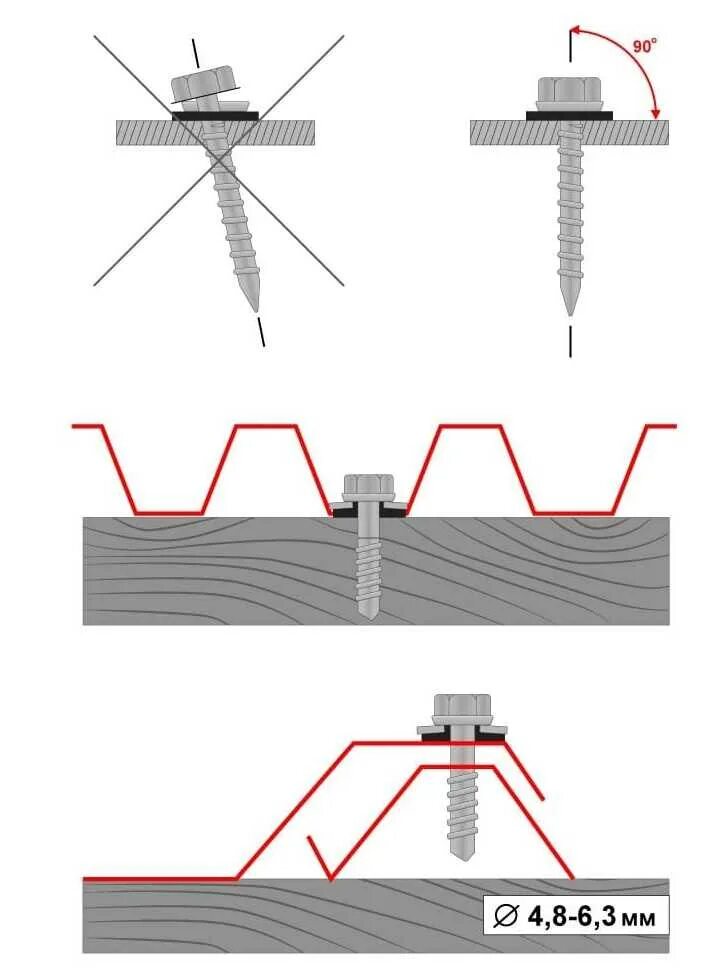 90°

∅ 4,8-6,3 мм