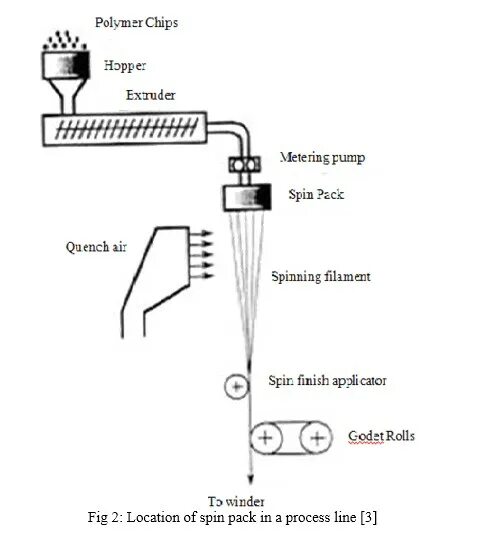 Polymer Chips

Hopper

Extruder

Metering pump

Spin Pack

Quench air

Spinning filament

Spin finish applicator

Godet Rolls

To winder

Fig 2: Location of spin pack in a process line [3]