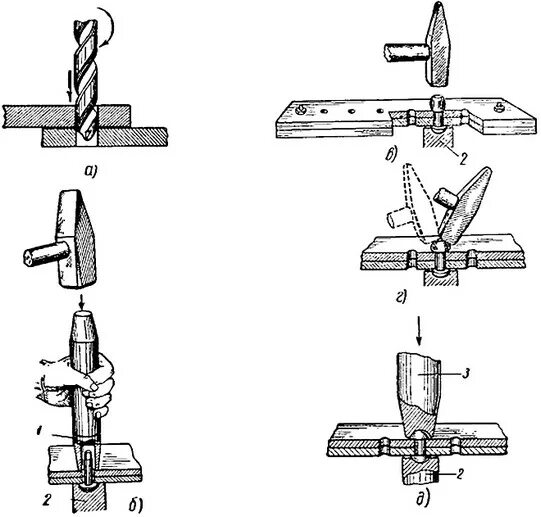 а)

1

2

б)

в)

2

г)

3

2

д)