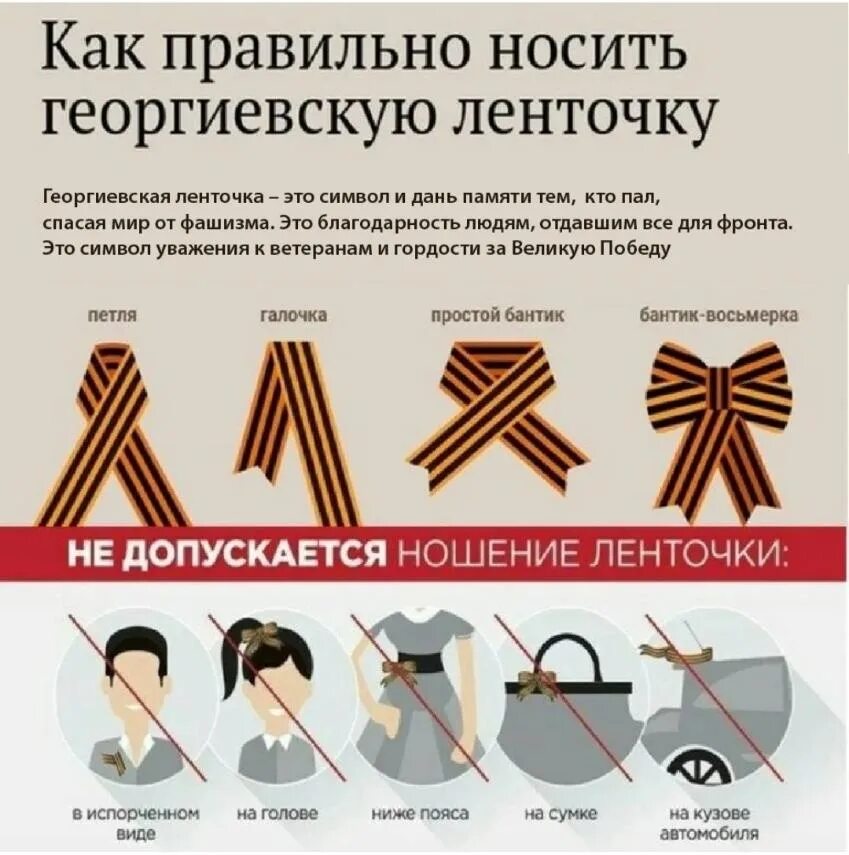 Как правильно носить георгиевскую ленточку

Георгиевская ленточка – это символ и дань памяти тем, кто пал, спасая мир от фашизма. Это благодарность людям, отдавшим все для фронта. Это символ уважения к ветеранам и гордости за Великую Победу

петля

галочка

простой бантик

бантик-восьмерка

НЕ ДОПУСКАЕТСЯ НОШЕНИЕ ЛЕНТОЧКИ:

в испорченном виде

на голове

ниже пояса

на сумке

на кузове автомобиля