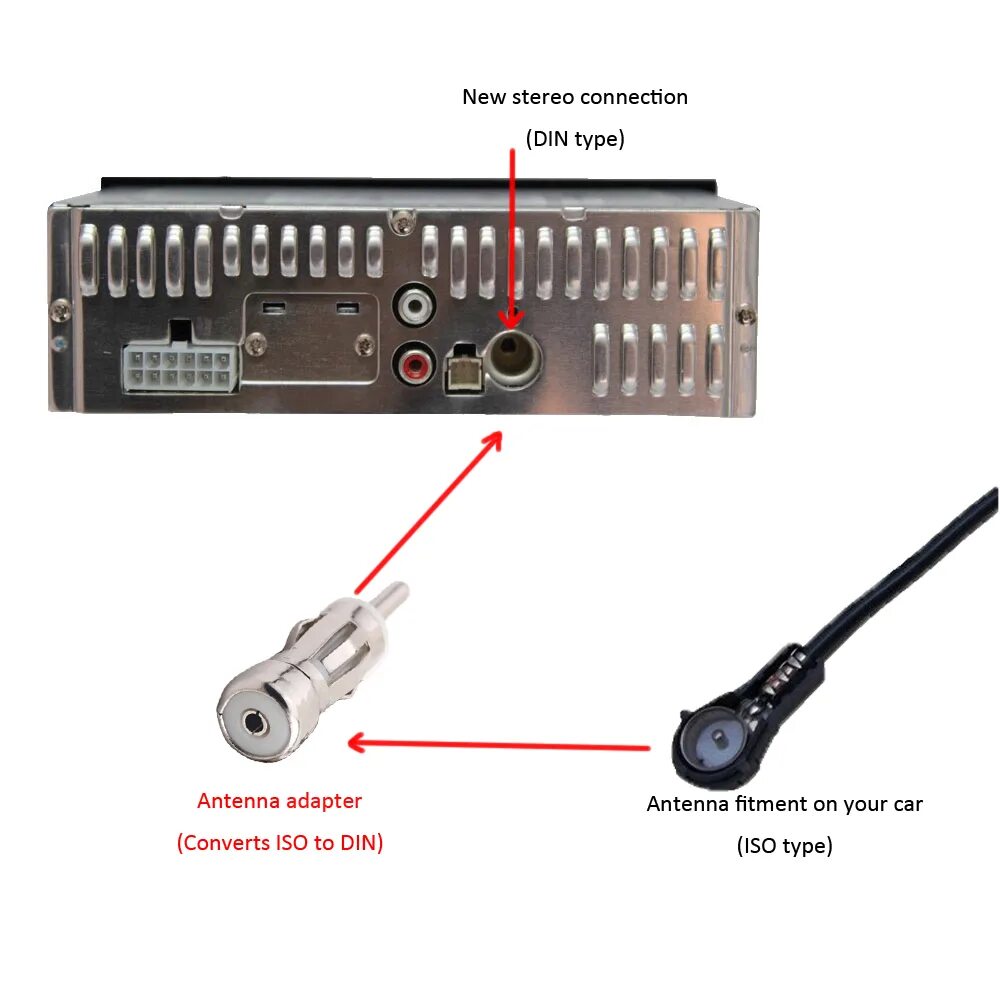 New stereo connection

(DIN type)

Antenna adapter

(Converts ISO to DIN)

Antenna fitment on your car

(ISO type)