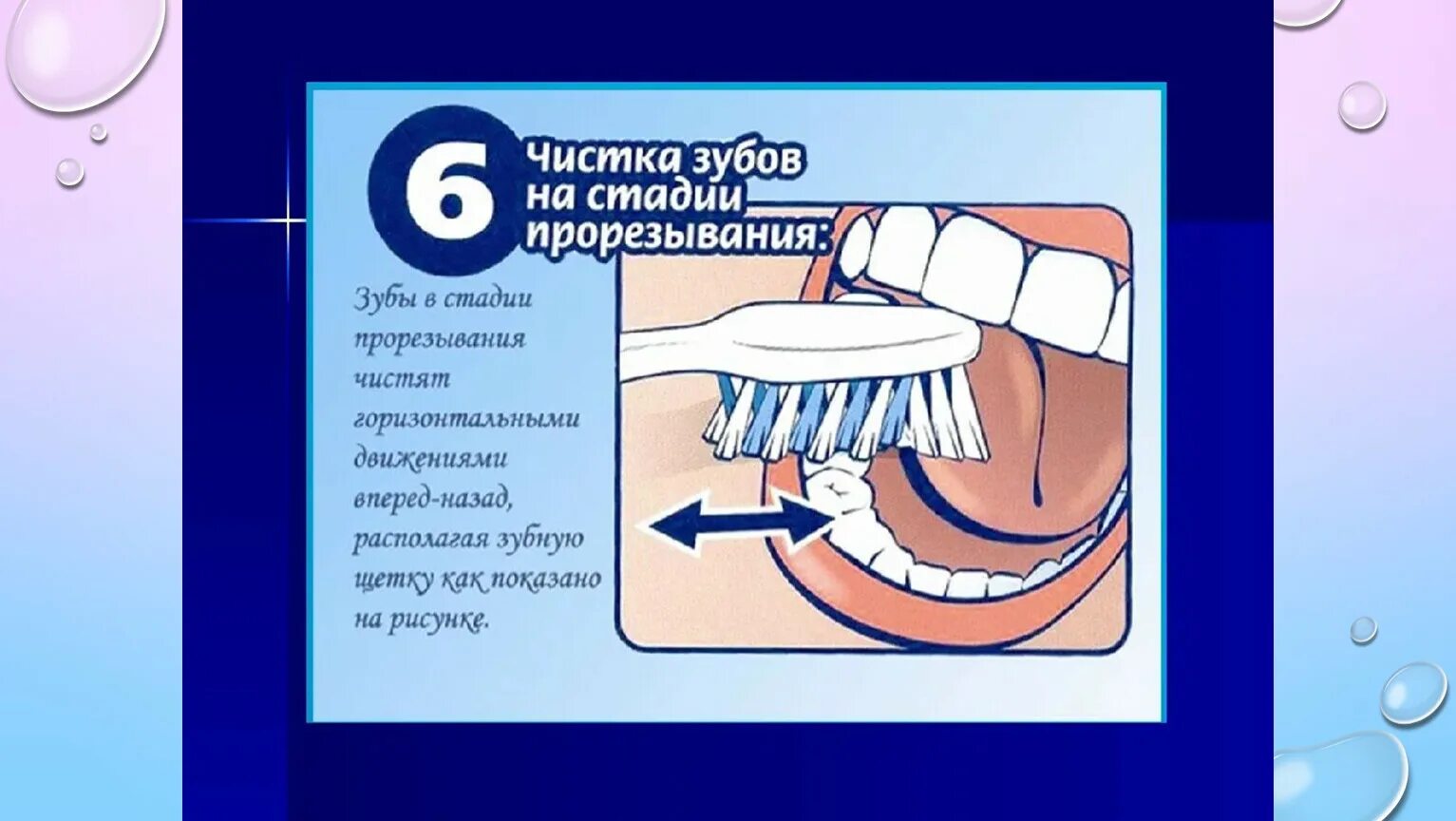 6 Чистка зубов на стадии прорезывания:

Зубы в стадии прорезывания чистят горизонтальными движениями вперед-назад, располагая зубную щетку как показано на рисунке.