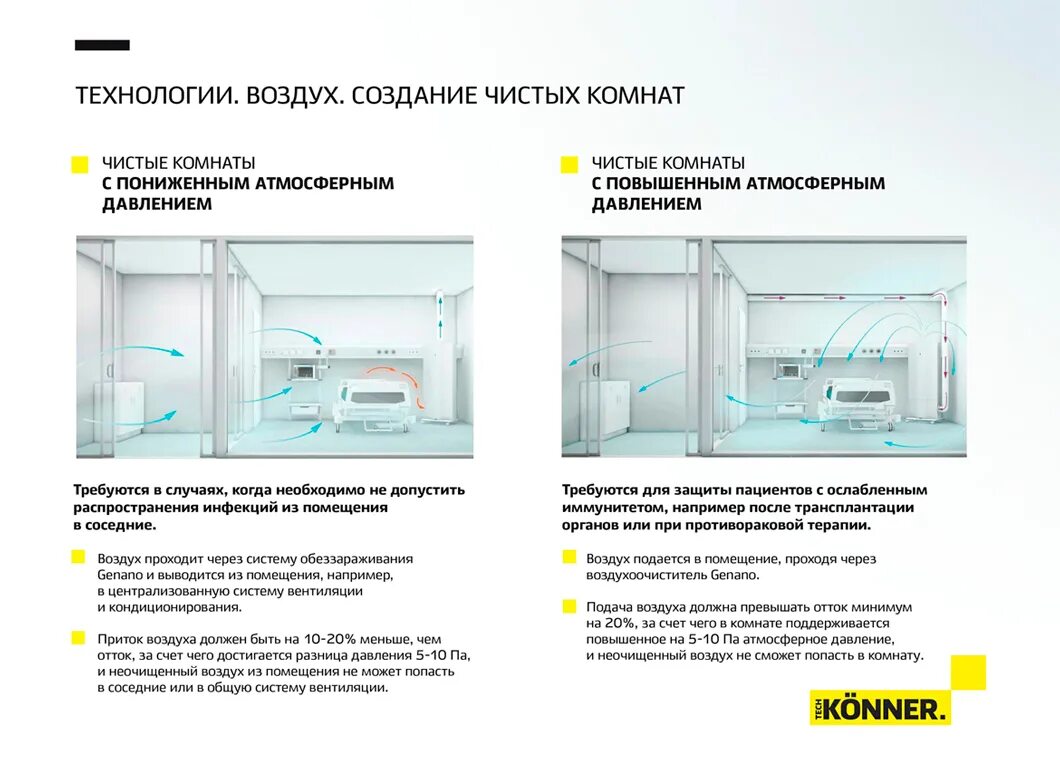 ТЕХНОЛОГИИ. ВОЗДУХ. СОЗДАНИЕ ЧИСТЫХ КОМНАТ

ЧИСТЫЕ КОМНАТЫ С ПОНИЖЕННЫМ АТМОСФЕРНЫМ ДАВЛЕНИЕМ

Требуются в случаях, когда необходимо не допустить распространения инфекций из помещения в соседние.

Воздух проходит через систему обеззараживания Genano и выводится из помещения, например, в централизованную систему вентиляции и кондиционирования.

Приток воздуха должен быть на 10-20% меньше, чем отток, за счет чего достигается разница давления 5-10 Па, и неочищенный воздух из помещения не может попасть в соседние или в общую систему вентиляции.

ЧИСТЫЕ КОМНАТЫ С ПОВЫШЕННЫМ АТМОСФЕРНЫМ ДАВЛЕНИЕМ

Требуются для защиты пациентов с ослабленным иммунитетом, например после трансплантации органов или при противораковой терапии.

Воздух подается в помещение, проходя через воздухоочиститель Genano.

Подача воздуха должна превышать отток минимум на 20%, за счет чего в комнате поддерживается повышенное на 5-10 Па атмосферное давление, и неочищенный воздух не сможет попасть в комнату.

TECH KÖNNER.