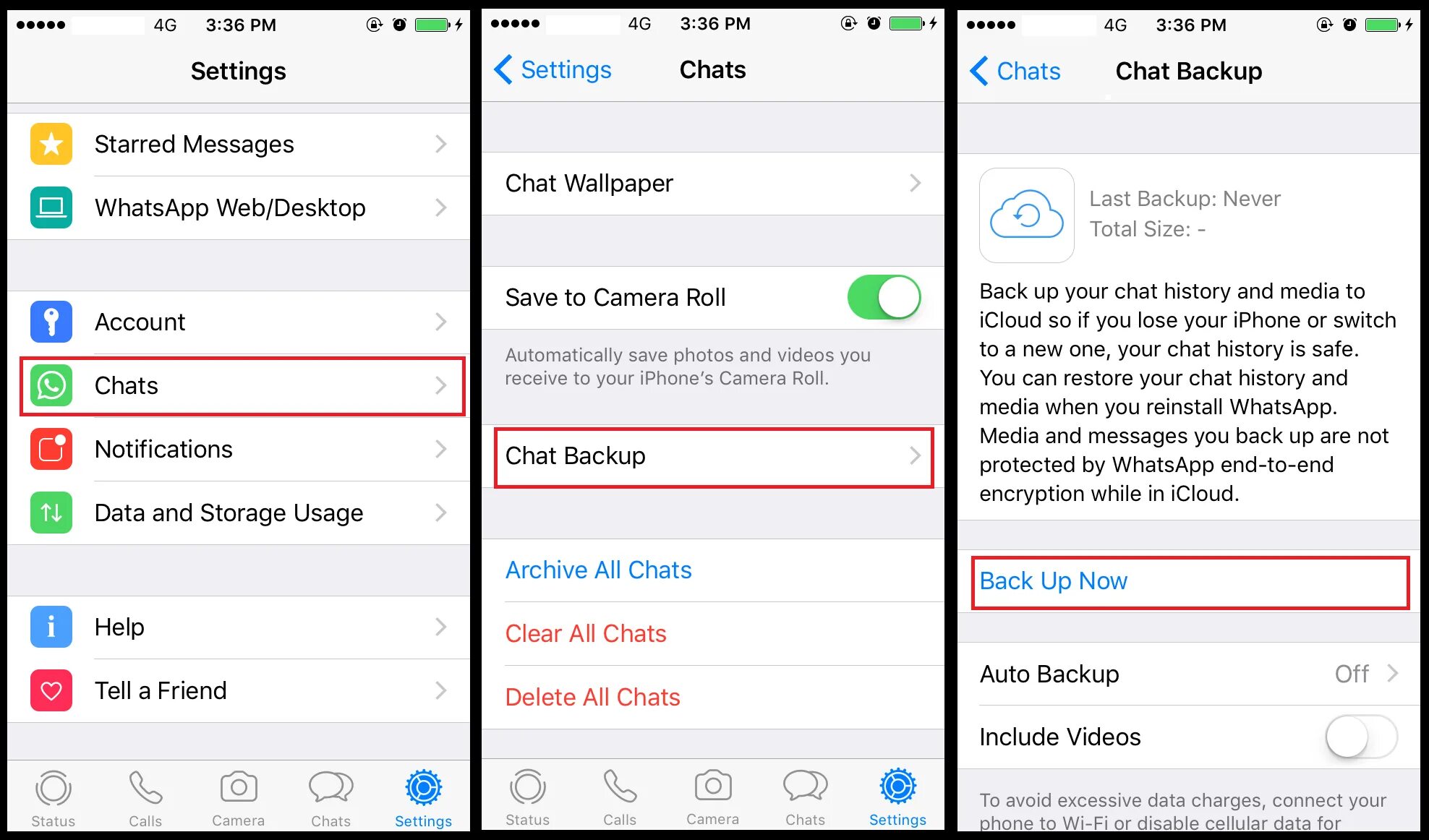 4G 3:36 PM

Settings

Starred Messages

WhatsApp Web/Desktop

Account

Chats

Notifications

Data and Storage Usage

Help

Tell a Friend

Status Calls Camera Chats Settings

4G 3:36 PM

Settings Chats

Chat Wallpaper

Save to Camera Roll

Automatically save photos and videos you receive to your iPhone's Camera Roll.

Chat Backup

Archive All Chats

Clear All Chats

Delete All Chats

Status Calls Camera Chats Settings

4G 3:36 PM

Chats Chat Backup

Last Backup: Never
Total Size: -

Back up your chat history and media to iCloud so if you lose your iPhone or switch to a new one, your chat history is safe. You can restore your chat history and media when you reinstall WhatsApp. Media and messages you back up are not protected by WhatsApp end-to-end encryption while in iCloud.

Back Up Now

Auto Backup Off

Include Videos

To avoid excessive data charges, connect your phone to Wi-Fi or disable cellular data for