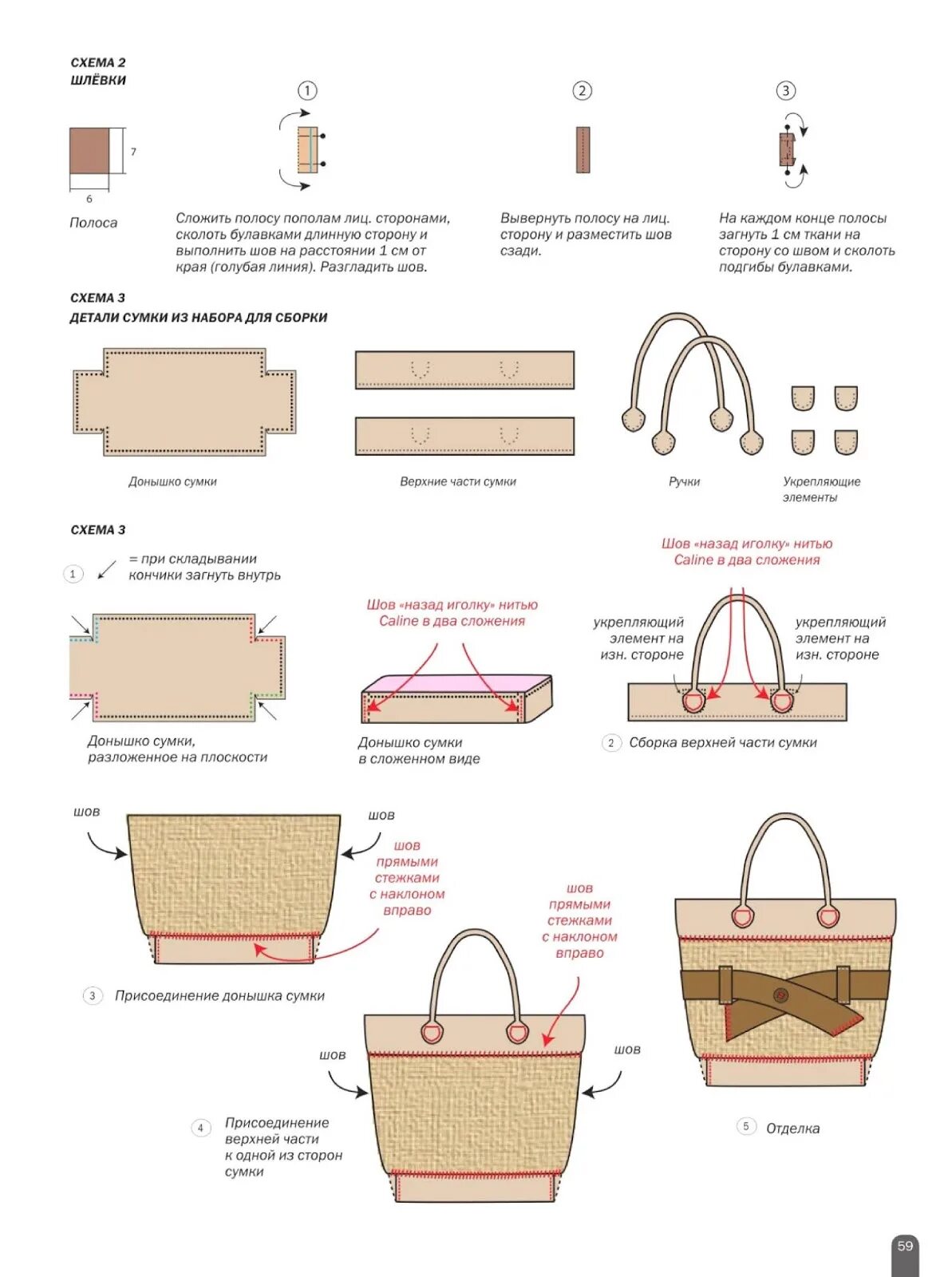 СХЕМА 2
ШЛЁВКИ

7
6
Полоса

1
Сложить полосу пополам лиц. сторонами, сколоть булавками длинную сторону и выполнить шов на расстоянии 1 см от края (голубая линия). Разгладить шов.

2
Вывернуть полосу на лиц. сторону и разместить шов сзади.

3
На каждом конце полосы загнуть 1 см ткани на сторону со швом и сколоть подгибы булавками.

СХЕМА 3
ДЕТАЛИ СУМКИ ИЗ НАБОРА ДЛЯ СБОРКИ

Донышко сумки
Верхние части сумки
Ручки
Укрепляющие элементы

СХЕМА 3

1 = при складывании кончики загнуть внутрь

Донышко сумки, разложенное на плоскости

Шов «назад иголку» нитью Caline в два сложения

Донышко сумки в сложенном виде

Шов «назад иголку» нитью Caline в два сложения

укрепляющий элемент на изн. стороне

укрепляющий элемент на изн. стороне

2 Сборка верхней части сумки

шов
шов
шов прямыми стежками с наклоном вправо

3 Присоединение донышка сумки

шов прямыми стежками с наклоном вправо

шов
шов

4 Присоединение верхней части к одной из сторон сумки

5 Отделка

59