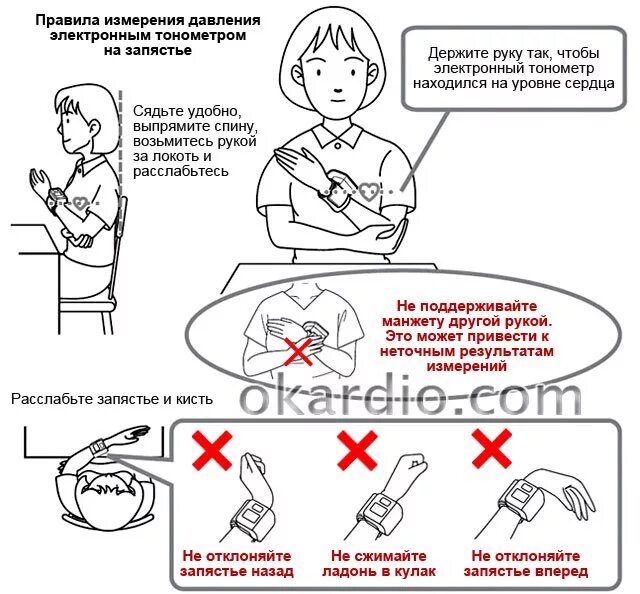 Правила измерения давления электронным тонометром на запястье

Сядьте удобно, выпрямите спину, возьмитесь рукой за локоть и расслабьтесь

Держите руку так, чтобы электронный тонометр находился на уровне сердца

Не поддерживайте манжету другой рукой. Это может привести к неточным результатам измерений

okardio.com

Расслабьте запястье и кисть

Не отклоняйте запястье назад

Не сжимайте ладонь в кулак

Не отклоняйте запястье вперед