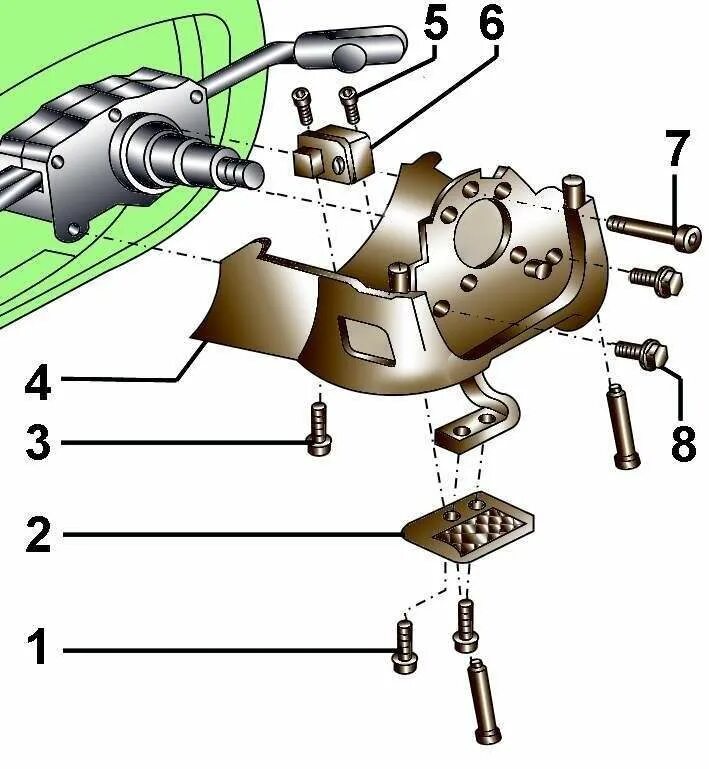 5
6
7
4
3
8
2
1