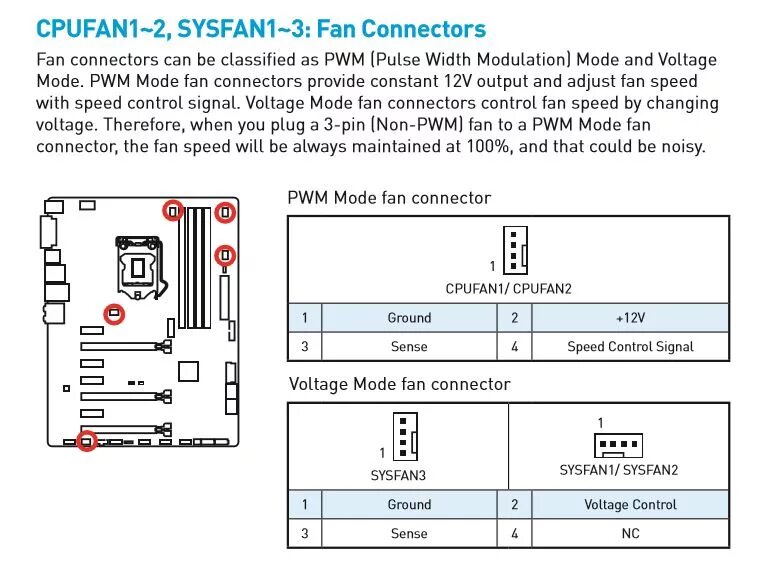 CPUFAN1~2, SYSFAN1~3: Fan Connectors

Fan connectors can be classified as PWM (Pulse Width Modulation) Mode and Voltage Mode. PWM Mode fan connectors provide constant 12V output and adjust fan speed with speed control signal. Voltage Mode fan connectors control fan speed by changing voltage. Therefore, when you plug a 3-pin (Non-PWM) fan to a PWM Mode fan connector, the fan speed will be always maintained at 100%, and that could be noisy.

PWM Mode fan connector

1

CPUFAN1/ CPUFAN2

| 1 | Ground | 2 | +12V |
|---|---|---|---|
| 3 | Sense | 4 | Speed Control Signal |

Voltage Mode fan connector

1

SYSFAN3

1

SYSFAN1/ SYSFAN2

| 1 | Ground | 2 | Voltage Control |
|---|---|---|---|
| 3 | Sense | 4 | NC |