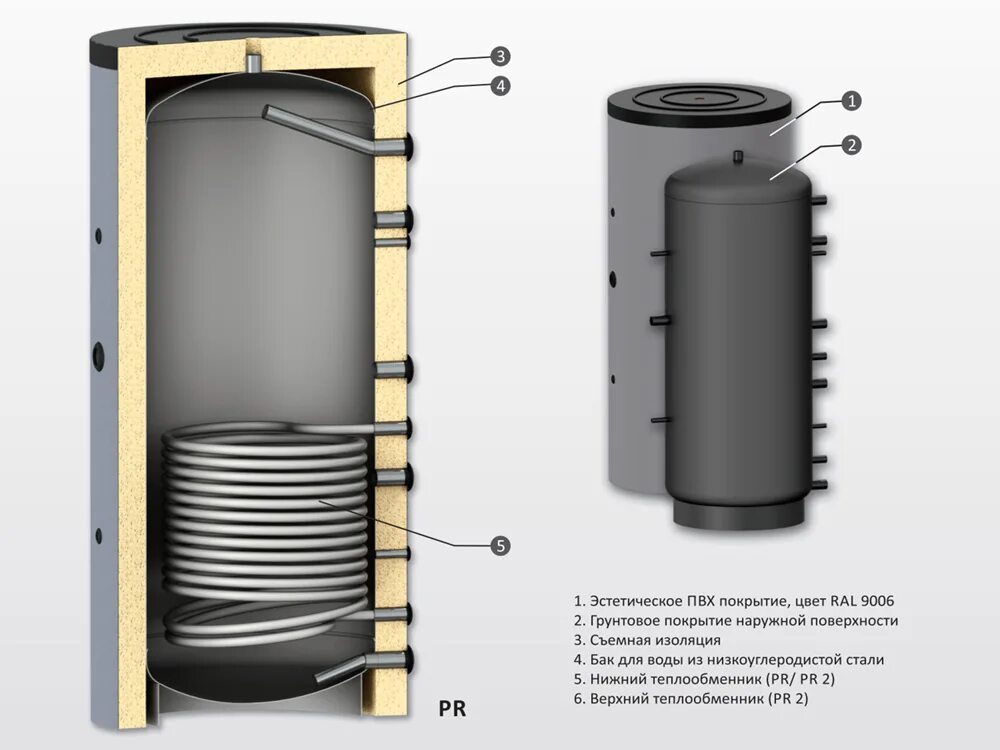 3
4
1
2
5

1. Эстетическое ПВХ покрытие, цвет RAL 9006
2. Грунтовое покрытие наружной поверхности
3. Съемная изоляция
4. Бак для воды из низкоуглеродистой стали
5. Нижний теплообменник (PR/ PR 2)
6. Верхний теплообменник (PR 2)

PR