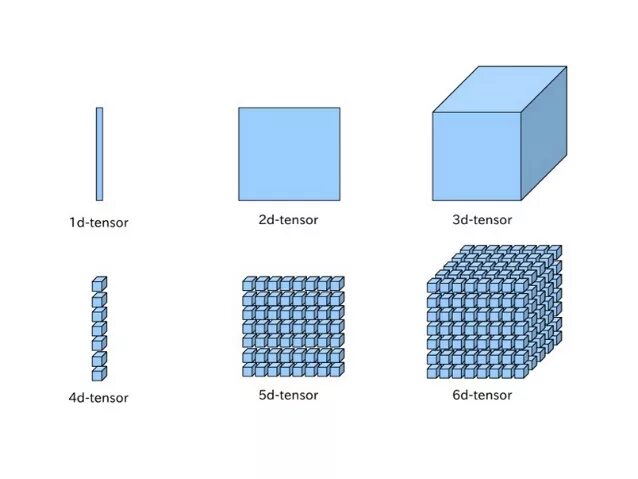 1d-tensor

2d-tensor

3d-tensor

4d-tensor

5d-tensor

6d-tensor