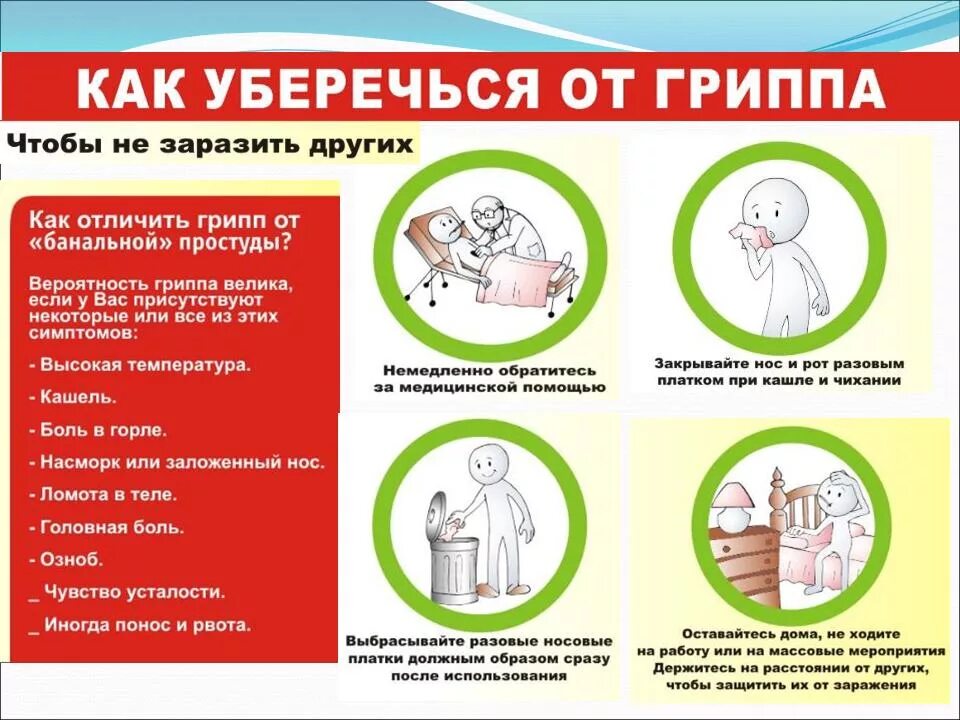 КАК УБЕРЕЧЬСЯ ОТ ГРИППА

Чтобы не заразить других

Как отличить грипп от «банальной» простуды?

Вероятность гриппа велика, если у Вас присутствуют некоторые или все из этих симптомов:

- Высокая температура.

- Кашель.

- Боль в горле.

- Насморк или заложенный нос.

- Ломота в теле.

- Головная боль.

- Озноб.

_ Чувство усталости.

_ Иногда понос и рвота.

Немедленно обратитесь за медицинской помощью

Закрывайте нос и рот разовым платком при кашле и чихании

Выбрасывайте разовые носовые платки должным образом сразу после использования

Оставайтесь дома, не ходите на работу или на массовые мероприятия
Держитесь на расстоянии от других, чтобы защитить их от заражения