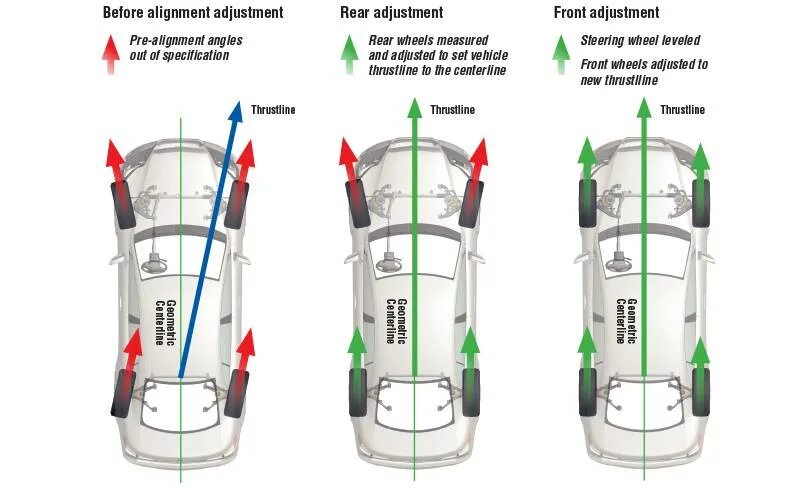 Before alignment adjustment

Pre-alignment angles out of specification

Thrustline

Geometric Centerline

Rear adjustment

Rear wheels measured and adjusted to set vehicle thrustline to the centerline

Thrustline

Geometric Centerline

Front adjustment

Steering wheel leveled

Front wheels adjusted to new thrustline

Thrustline

Geometric Centerline