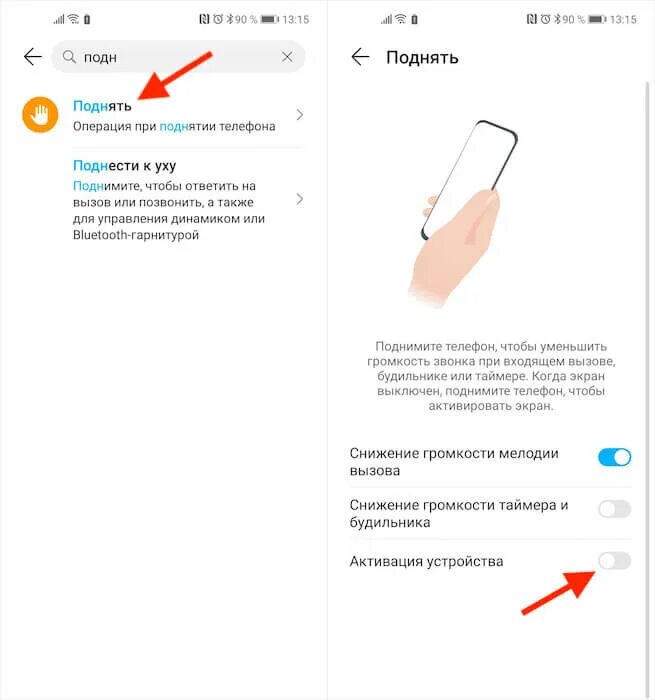 90 % 13:15

подн

Поднять
Операция при поднятии телефона

Поднести к уху
Поднимите, чтобы ответить на вызов или позвонить, а также для управления динамиком или Bluetooth-гарнитурой

90 % 13:15

Поднять

Поднимите телефон, чтобы уменьшить громкость звонка при входящем вызове, будильнике или таймере. Когда экран выключен, поднимите телефон, чтобы активировать экран.

Снижение громкости мелодии вызова

Снижение громкости таймера и будильника

Активация устройства