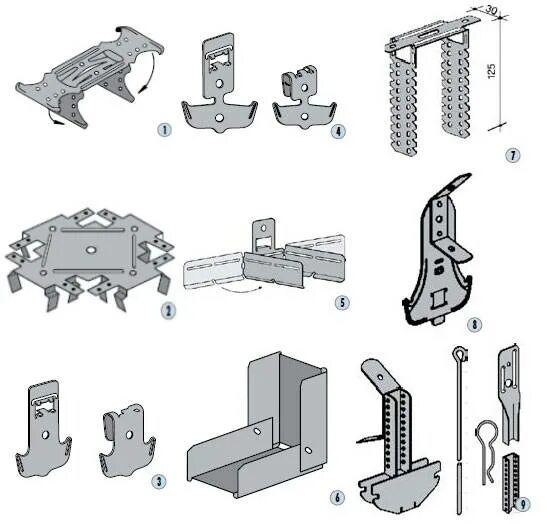 1
4
30
125
7
2
5
8
3
6
9