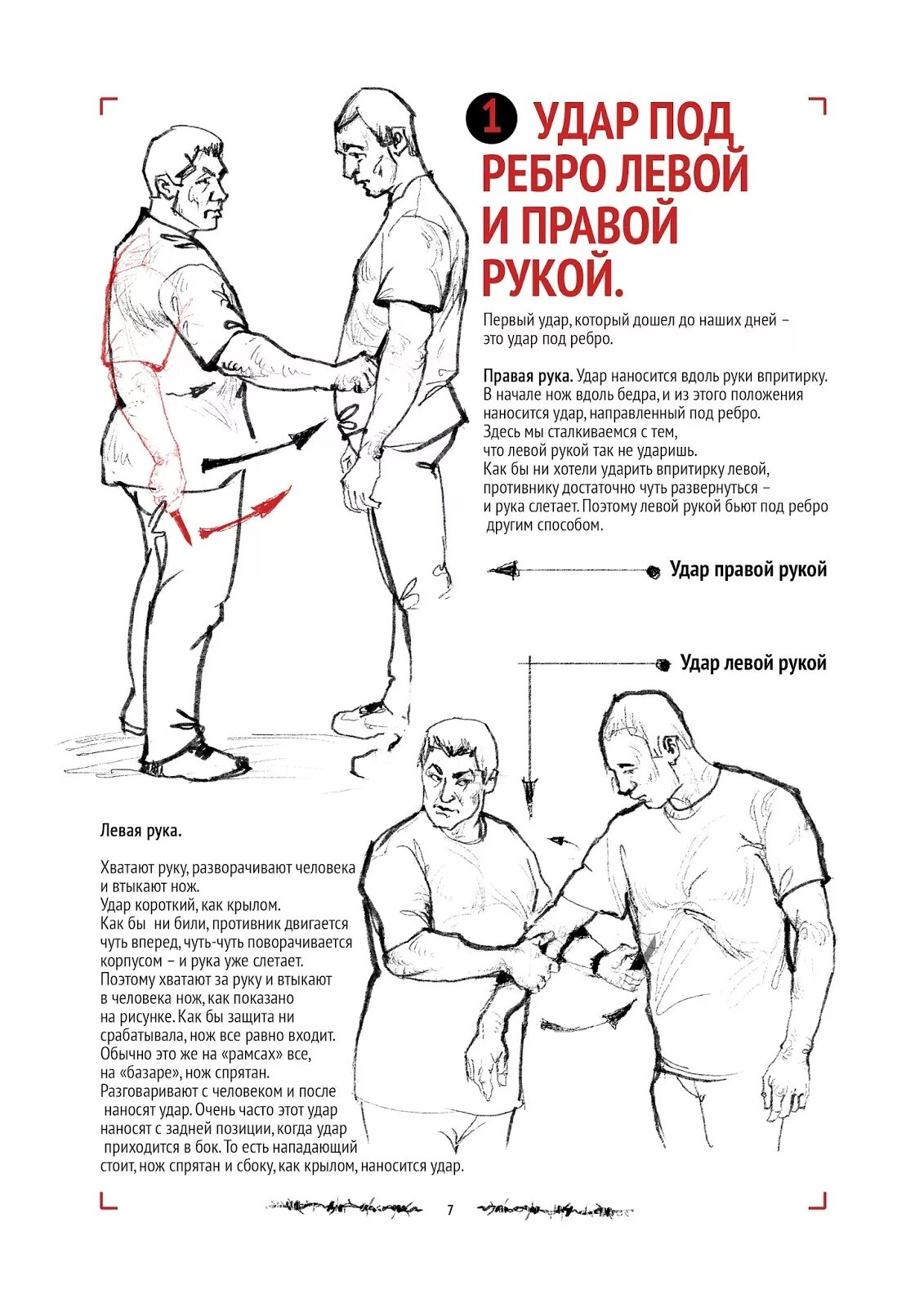 1 УДАР ПОД РЕБРО ЛЕВОЙ И ПРАВОЙ РУКОЙ.

Первый удар, который дошел до наших дней – это удар под ребро.

Правая рука. Удар наносится вдоль руки впритирку. В начале нож вдоль бедра, и из этого положения наносится удар, направленный под ребро. Здесь мы сталкиваемся с тем, что левой рукой так не ударишь. Как бы ни хотели ударить впритирку левой, противнику достаточно чуть развернуться – и рука слетает. Поэтому левой рукой бьют под ребро другим способом.

Удар правой рукой

Удар левой рукой

Левая рука.

Хватают руку, разворачивают человека и втыкают нож. Удар короткий, как крылом. Как бы ни били, противник двигается чуть вперед, чуть-чуть поворачивается корпусом – и рука уже слетает. Поэтому хватают за руку и втыкают в человека нож, как показано на рисунке. Как бы защита ни срабатывала, нож все равно входит. Обычно это же на «рамсах» все, на «базаре», нож спрятан. Разговаривают с человеком и после наносят удар. Очень часто этот удар наносят с задней позиции, когда удар приходится в бок. То есть нападающий стоит, нож спрятан и сбоку, как крылом, наносится удар.

7