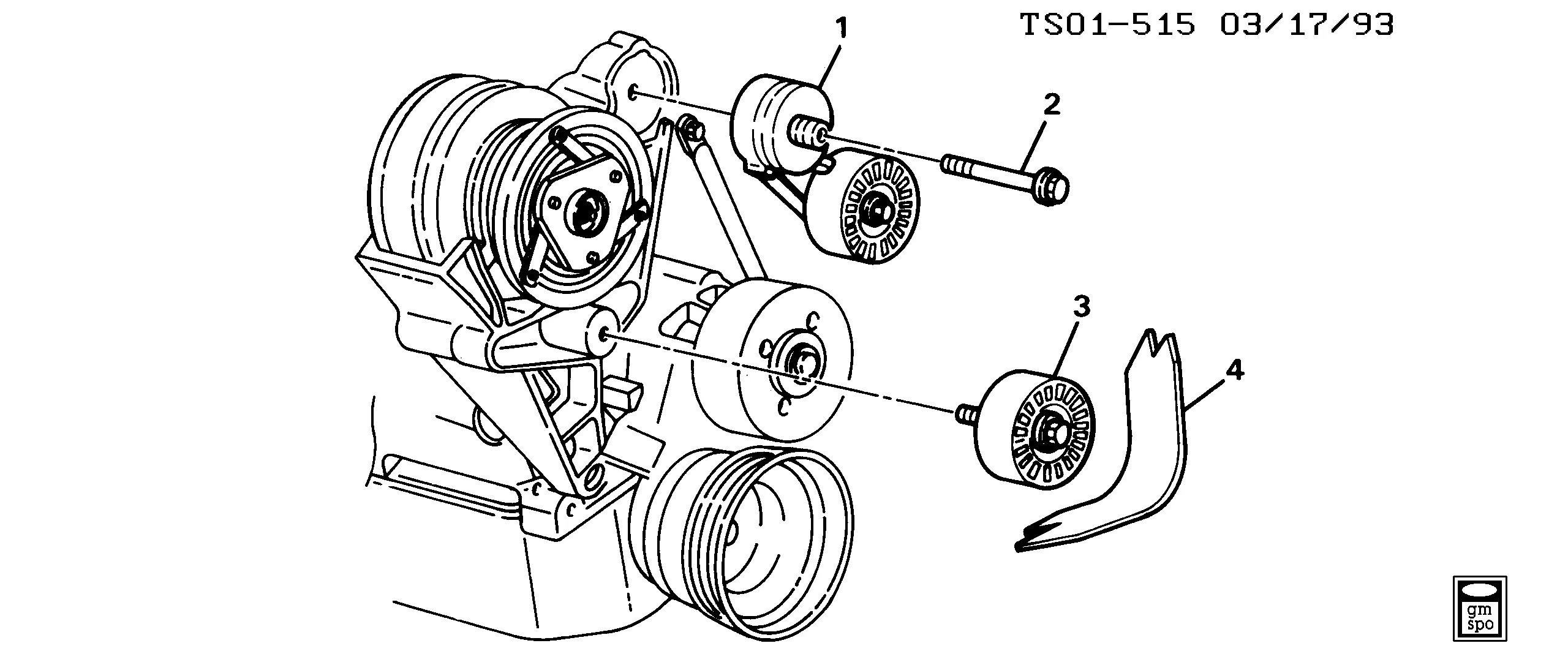 TS01-515 03/17/93

1

2

3

4

gm
spo