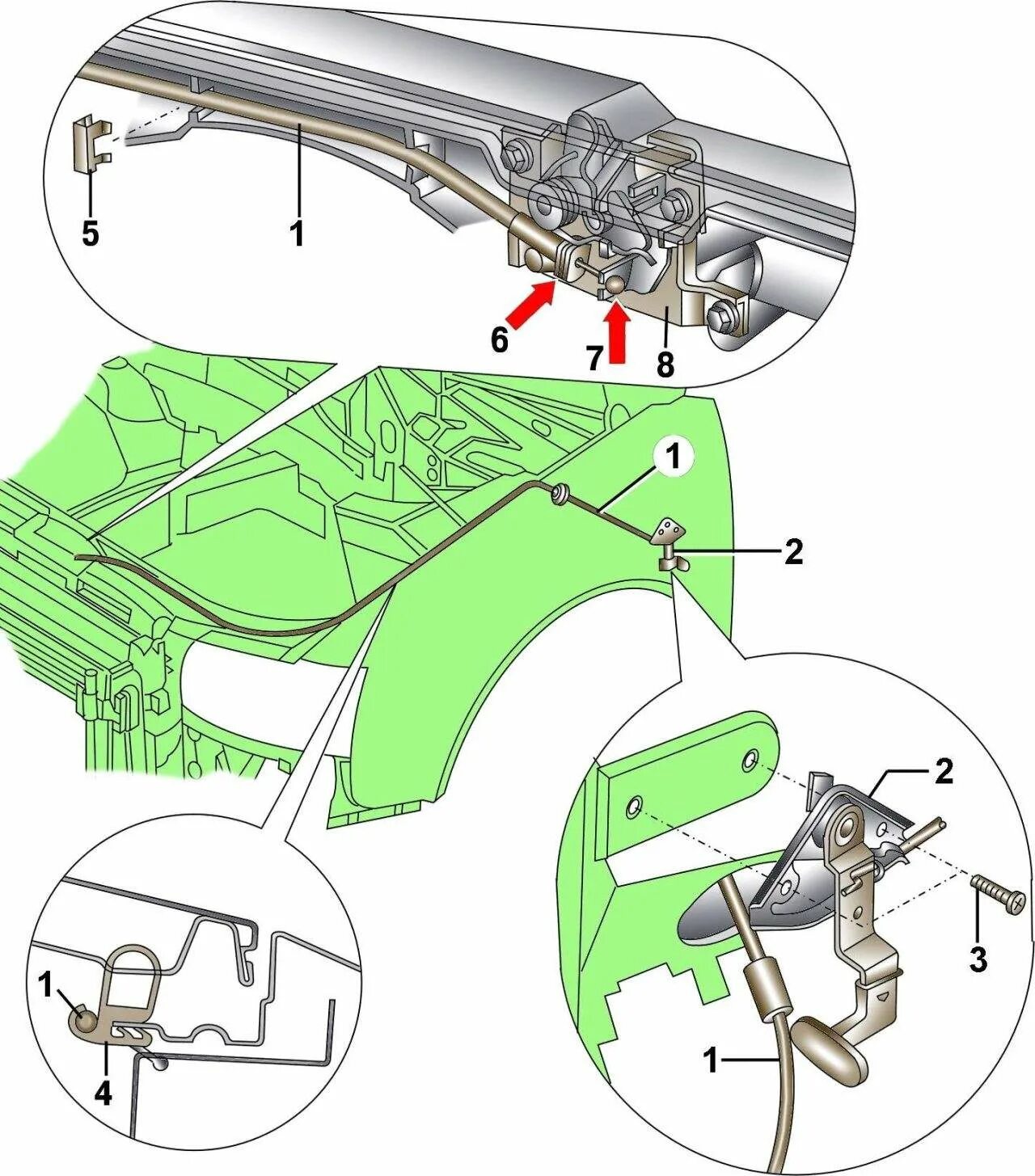 5
1
6
7
8
1
2
2
3
1
1
4