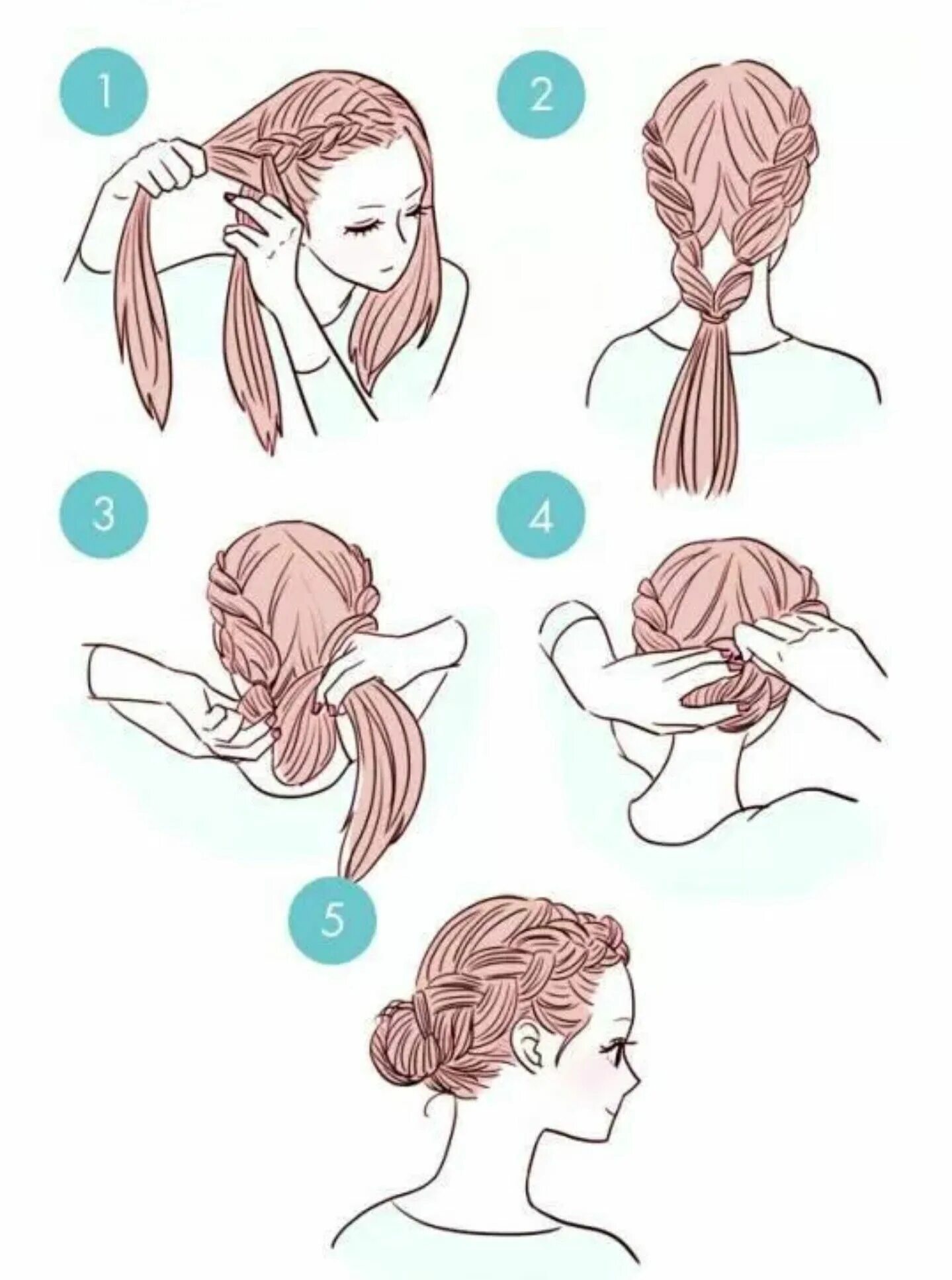 1

2

3

4

5