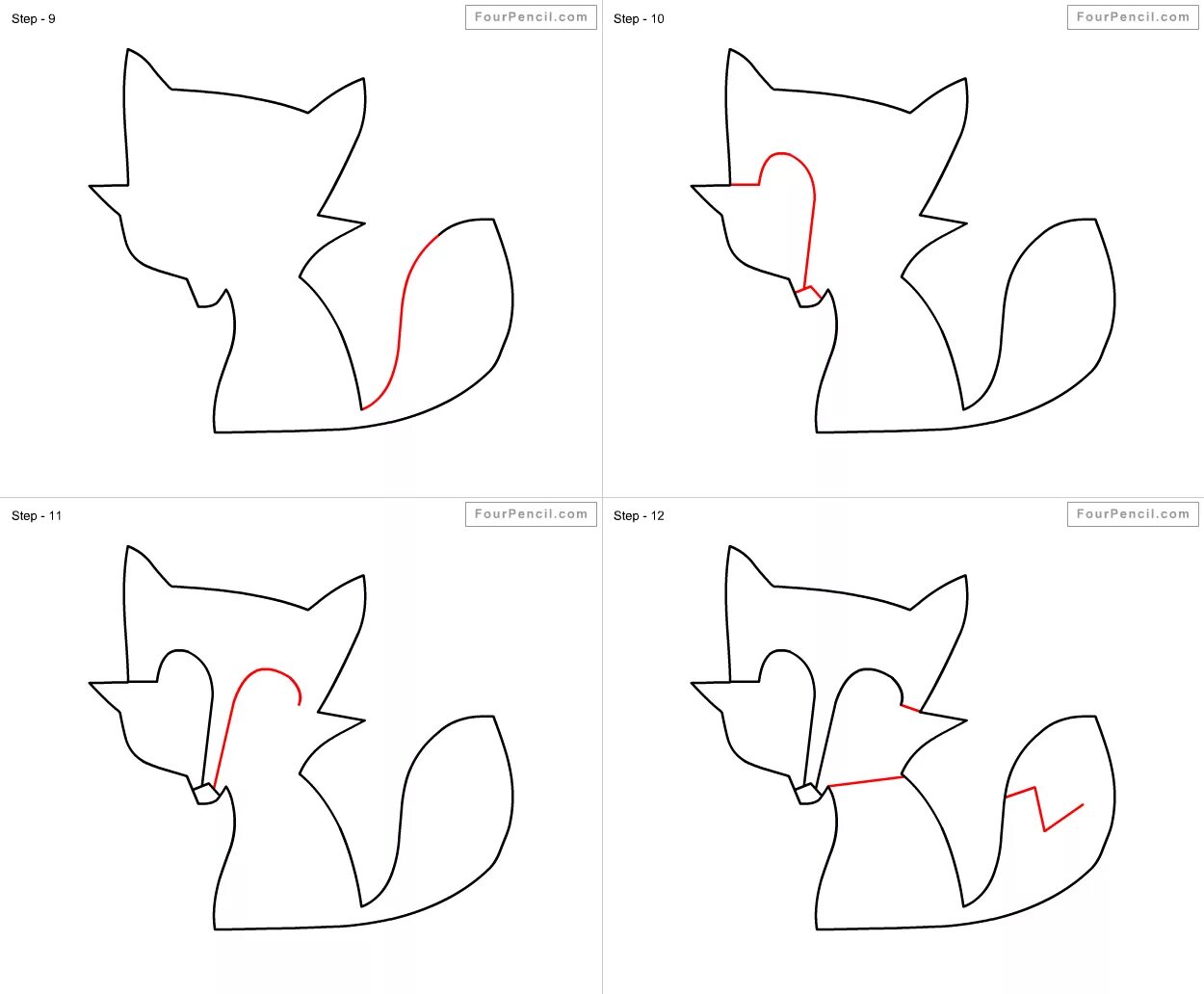 Step - 9

FourPencil.com

Step - 10

FourPencil.com

Step - 11

FourPencil.com

Step - 12

FourPencil.com