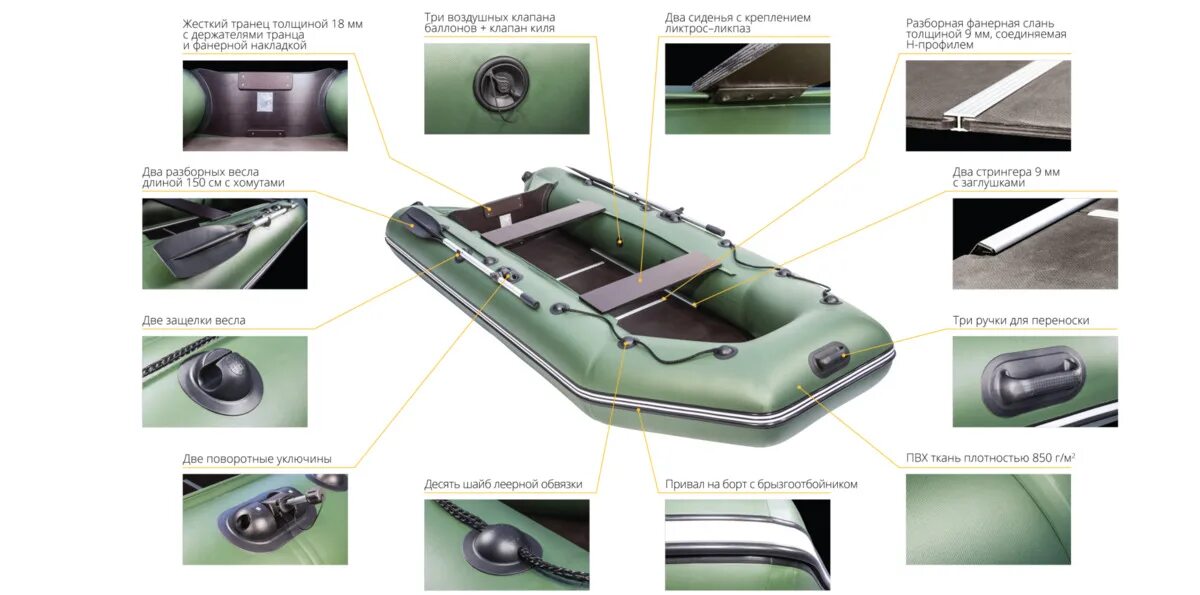 Жесткий транец толщиной 18 мм с держателями транца и фанерной накладкой

Три воздушных клапана баллонов + клапан киля

Два сиденья с креплением ликтрос–ликпаз

Разборная фанерная слань толщиной 9 мм, соединяемая Н-профилем

Два разборных весла длиной 150 см с хомутами

Два стрингера 9 мм с заглушками

Две защелки весла

Три ручки для переноски

Две поворотные уключины

Десять шайб леерной обвязки

Привал на борт с брызгоотбойником

ПВХ ткань плотностью 850 г/м$^2$