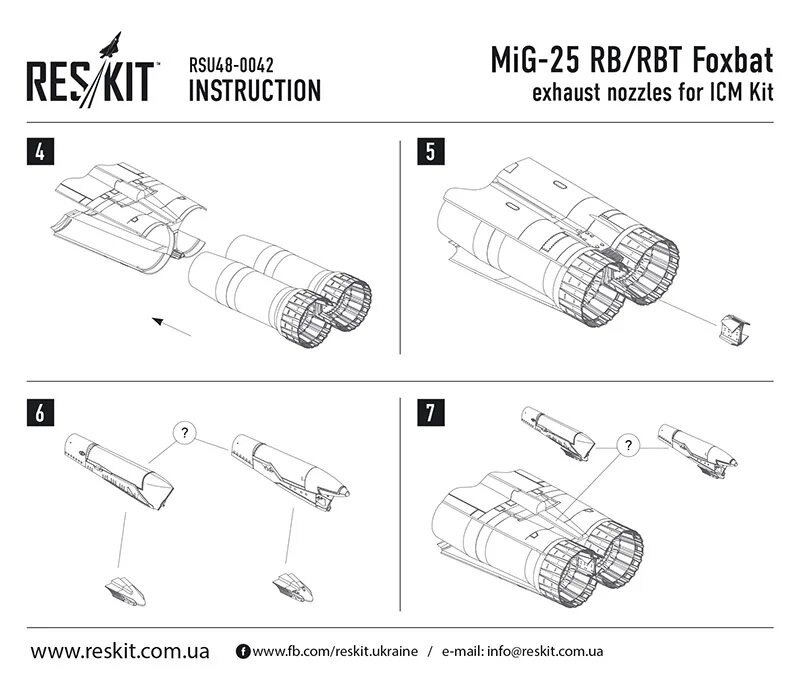 RES/KIT

RSU48-0042
INSTRUCTION

MiG-25 RB/RBT Foxbat
exhaust nozzles for ICM Kit

4

5

6

?

7

?

www.reskit.com.ua

www.fb.com/reskit.ukraine / e-mail: info@reskit.com.ua