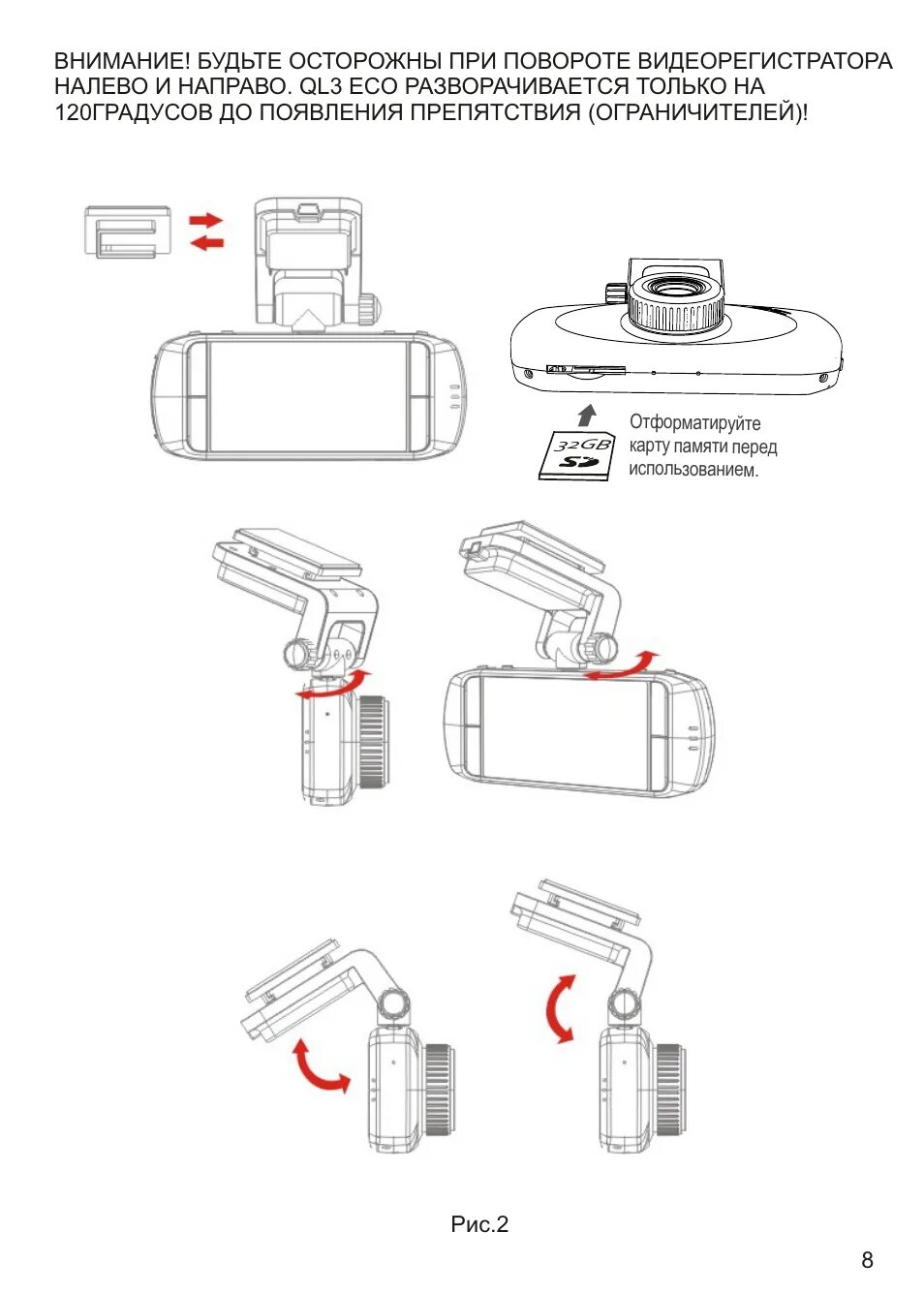 ВНИМАНИЕ! БУДЬТЕ ОСТОРОЖНЫ ПРИ ПОВОРОТЕ ВИДЕОРЕГИСТРАТОРА НАЛЕВО И НАПРАВО. QL3 ECO РАЗВОРАЧИВАЕТСЯ ТОЛЬКО НА 120ГРАДУСОВ ДО ПОЯВЛЕНИЯ ПРЕПЯТСТВИЯ (ОГРАНИЧИТЕЛЕЙ)!

32GB
SD

Отформатируйте карту памяти перед использованием.

Рис.2

8