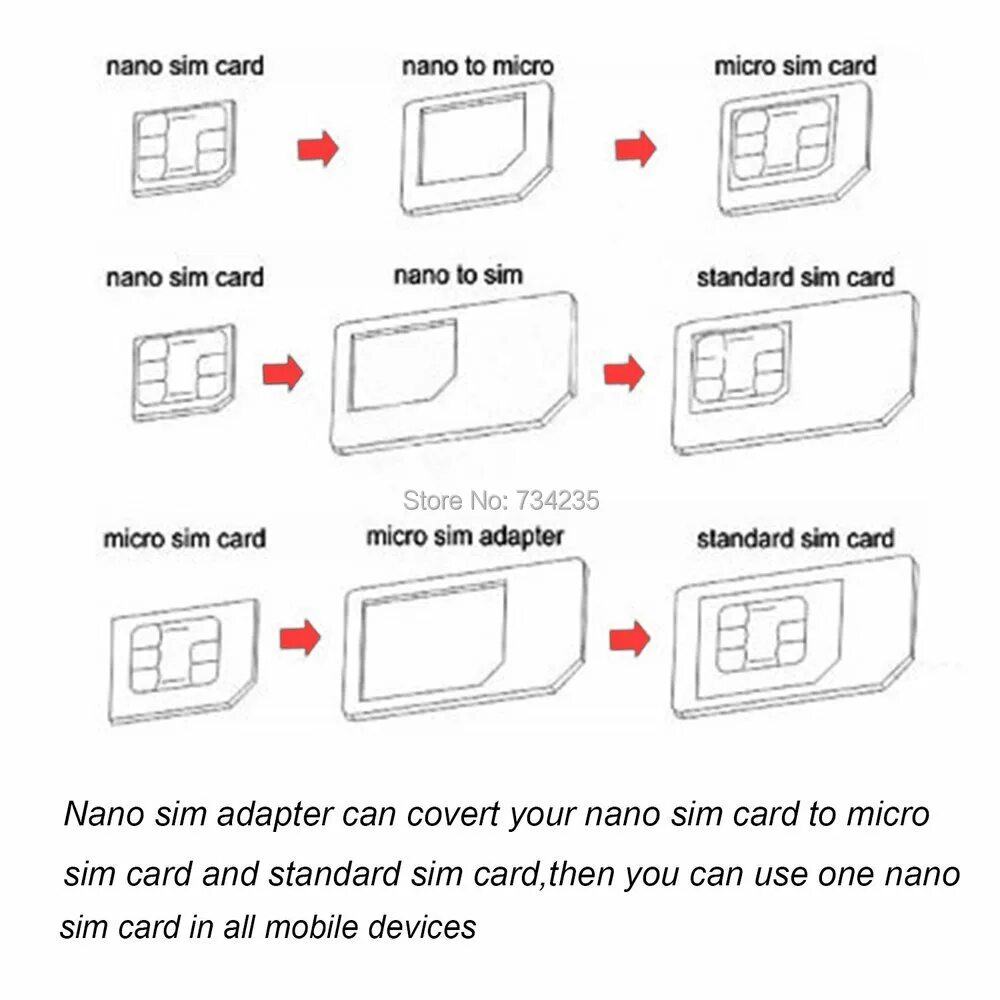 nano sim card

nano to micro

micro sim card

nano sim card

nano to sim

standard sim card

Store No: 734235

micro sim card

micro sim adapter

standard sim card

Nano sim adapter can covert your nano sim card to micro sim card and standard sim card,then you can use one nano sim card in all mobile devices