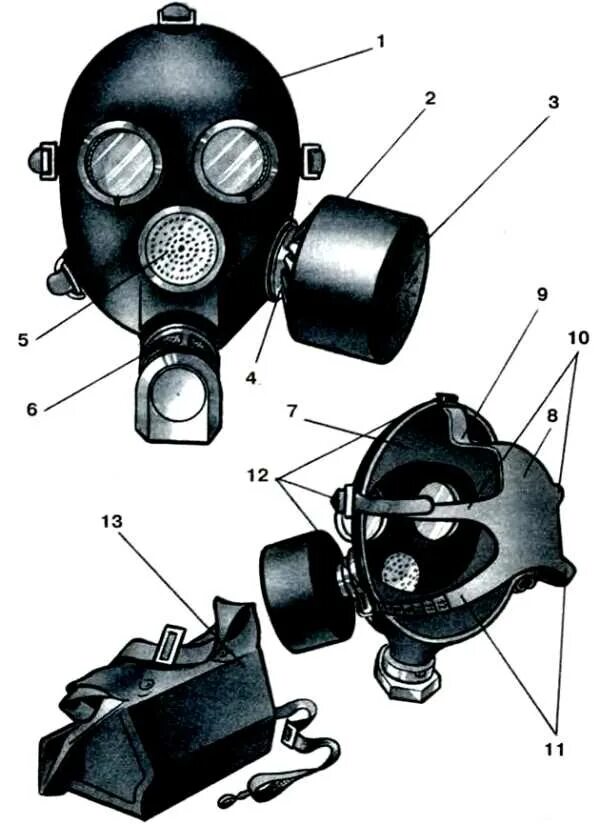 1
2
3
5
4
6
9
10
7
8
12
13
11