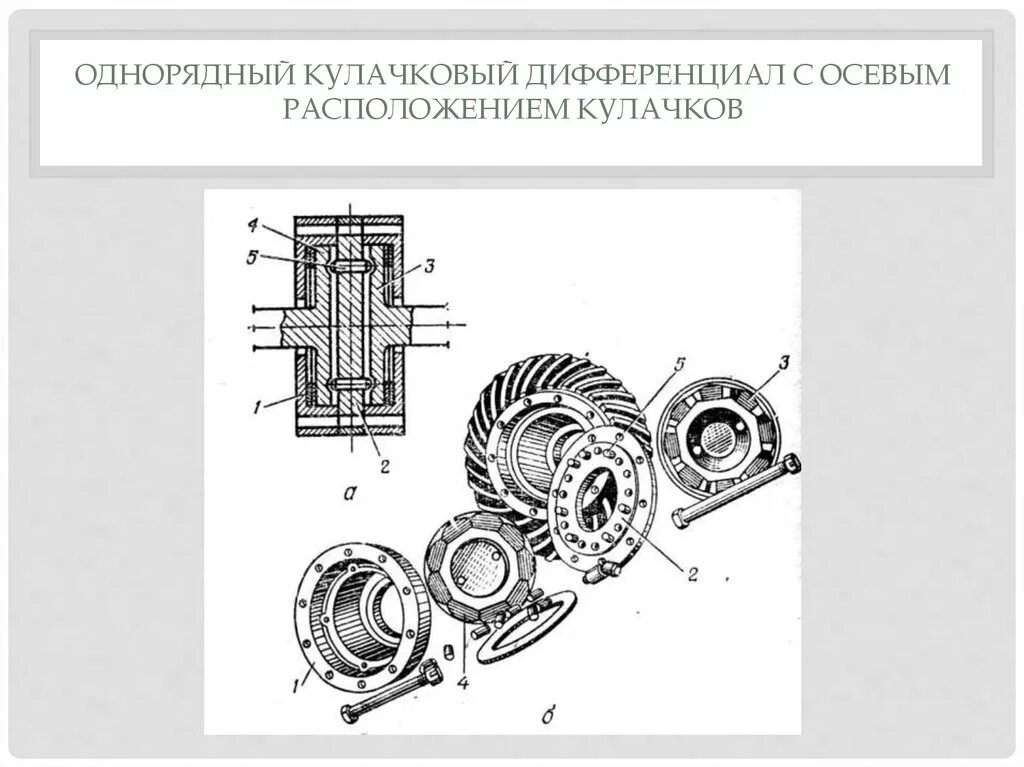 ОДНОРЯДНЫЙ КУЛАЧКОВЫЙ ДИФФЕРЕНЦИАЛ С ОСЕВЫМ РАСПОЛОЖЕНИЕМ КУЛАЧКОВ

4
5
3
1
2
а
5
3
2
1
4
б