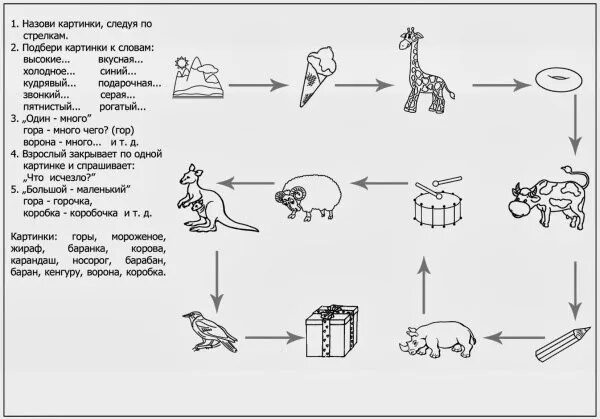 1. Назови картинки, следуя по стрелкам.
2. Подбери картинки к словам:
высокие... вкусная...
холодное... синий...
кудрявый... подарочная...
звонкий... серая...
пятнистый... рогатый...
3. „Один - много"
гора - много чего? (гор)
ворона - много... и т. д.
4. Взрослый закрывает по одной картинке и спрашивает:
„Что исчезло?"
5. „Большой - маленький"
гора - горочка,
коробка - коробочка и т. д.

Картинки: горы, мороженое, жираф, баранка, корова, карандаш, носорог, барабан, баран, кенгуру, ворона, коробка.