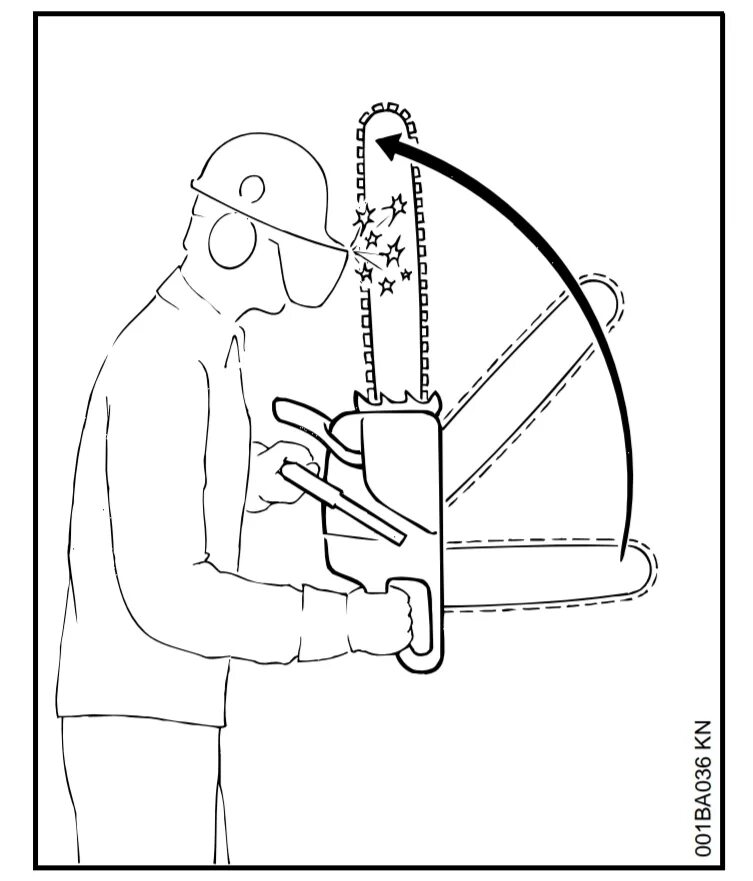 001BA036 KN