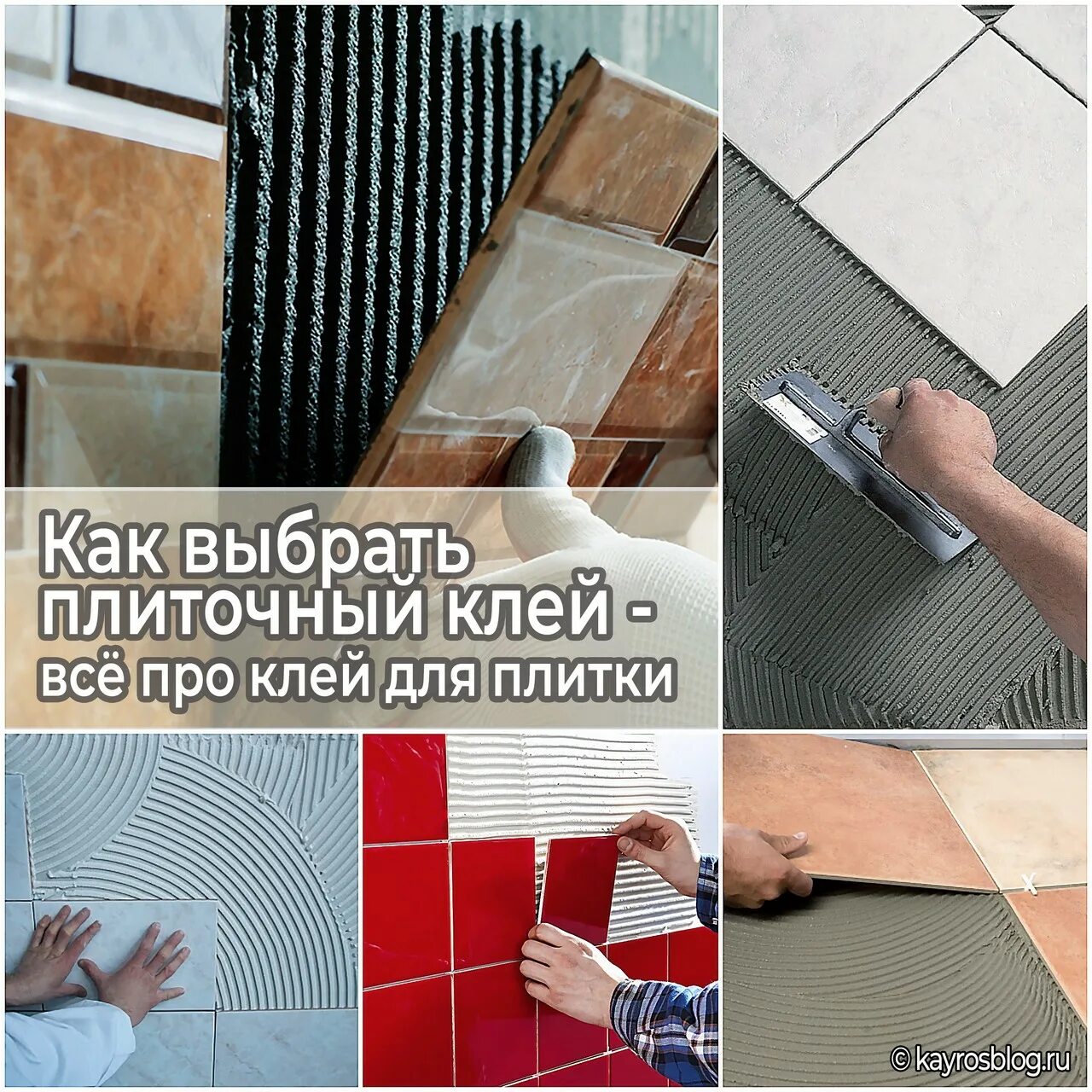 Как выбрать плиточный клей - всё про клей для плитки

© kayrosblog.ru