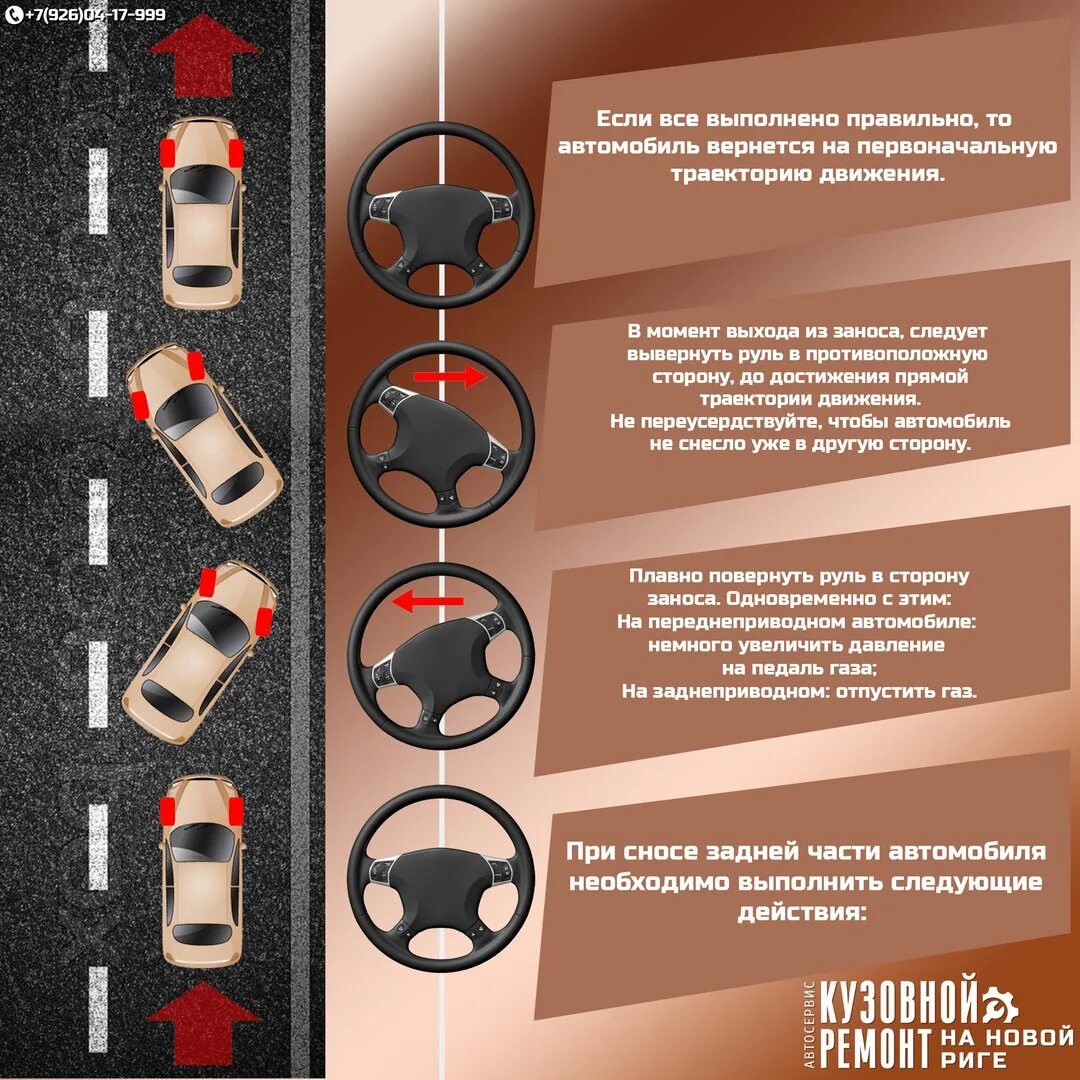 +7(926)04-17-999

Если все выполнено правильно, то автомобиль вернется на первоначальную траекторию движения.

В момент выхода из заноса, следует вывернуть руль в противоположную сторону, до достижения прямой траектории движения.
Не переусердствуйте, чтобы автомобиль не снесло уже в другую сторону.

Плавно повернуть руль в сторону заноса. Одновременно с этим:
На переднеприводном автомобиле: немного увеличить давление на педаль газа;
На заднеприводном: отпустить газ.

При сносе задней части автомобиля необходимо выполнить следующие действия:

АВТОСЕРВИС
КУЗОВНОЙ РЕМОНТ НА НОВОЙ РИГЕ