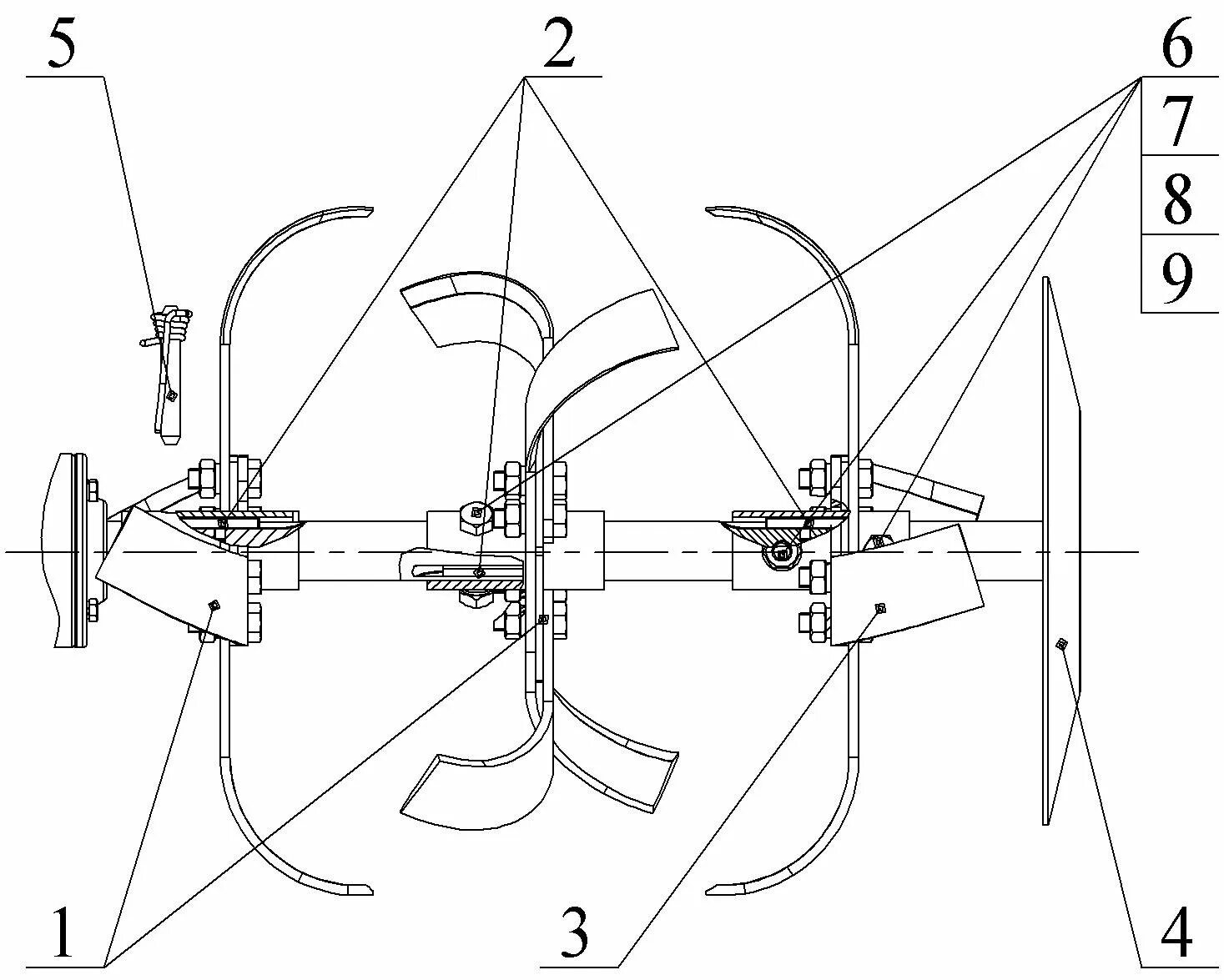 5
2
6
7
8
9
1
3
4