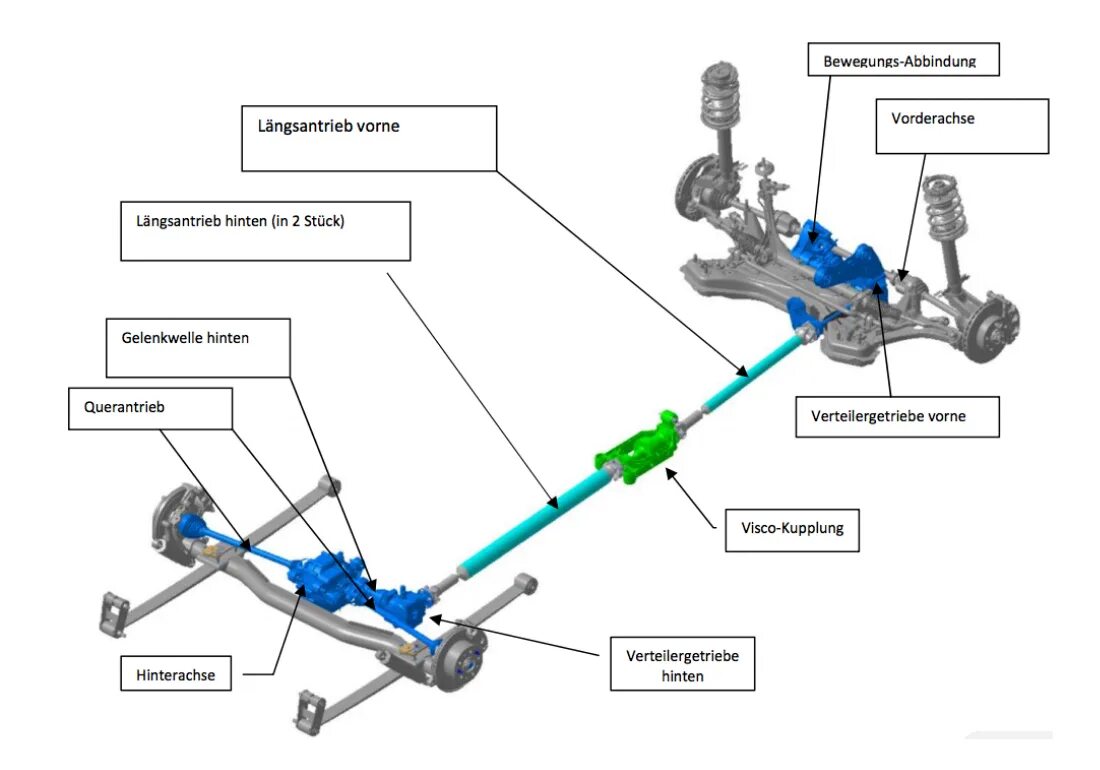 Bewegungs-Abbindung

Vorderachse

Längsantrieb vorne

Längsantrieb hinten (in 2 Stück)

Gelenkwelle hinten

Querantrieb

Verteilergetriebe vorne

Visco-Kupplung

Hinterachse

Verteilergetriebe hinten