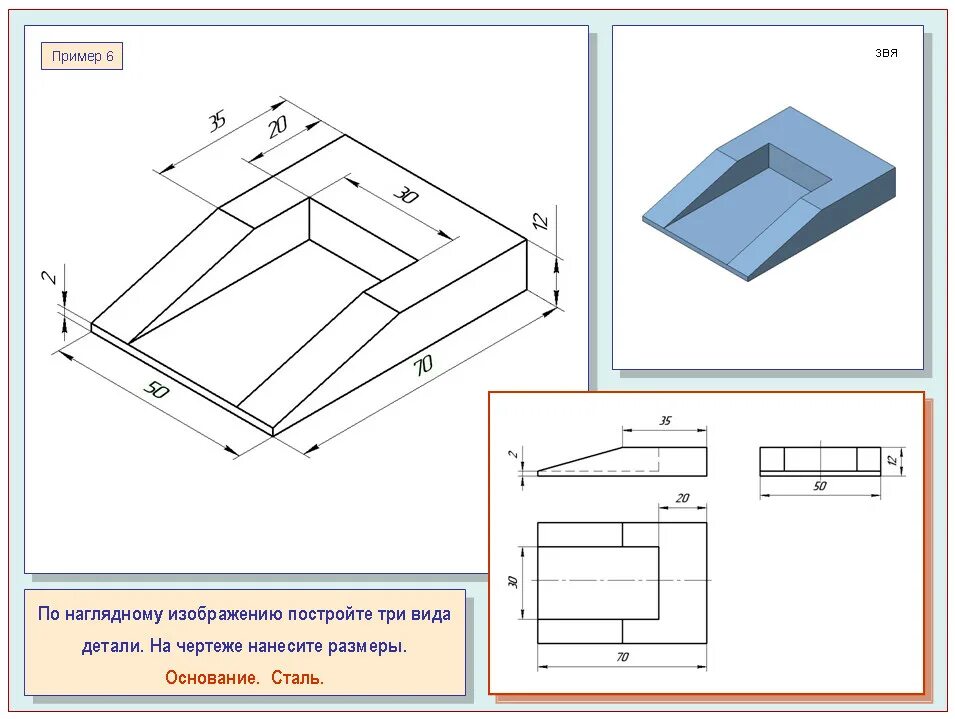 Пример 6

35
20
30
12
2
50
70

звя

35
2
12
50
20
30
70

По наглядному изображению постройте три вида детали. На чертеже нанесите размеры.
Основание. Сталь.