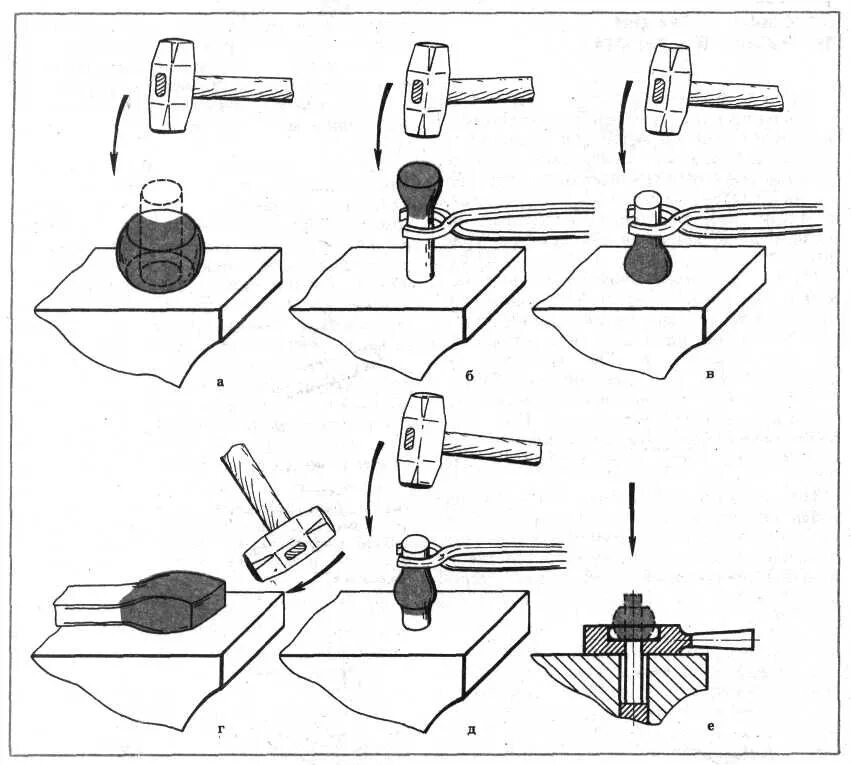 а

б

в

г

д

е