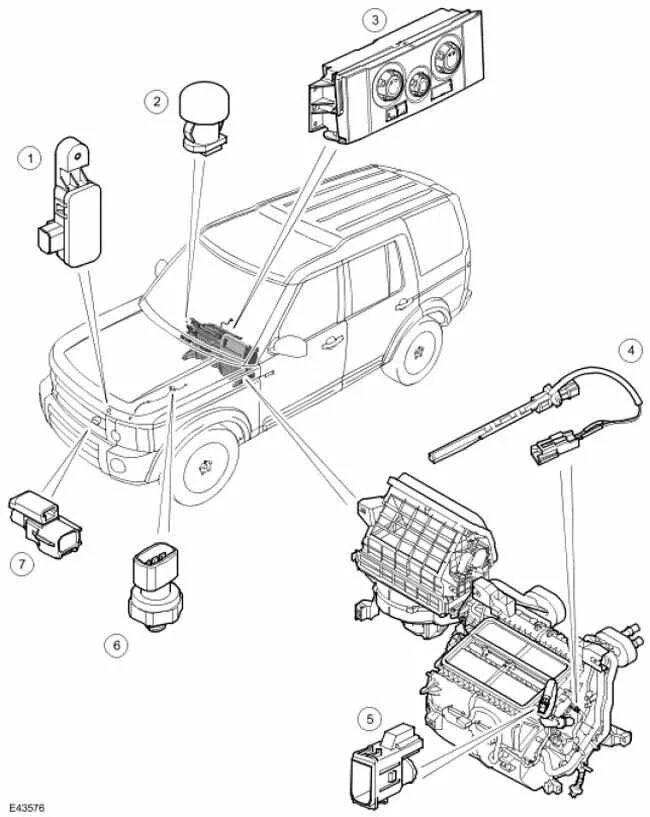 3
2
1
4
7
6
5
E43576