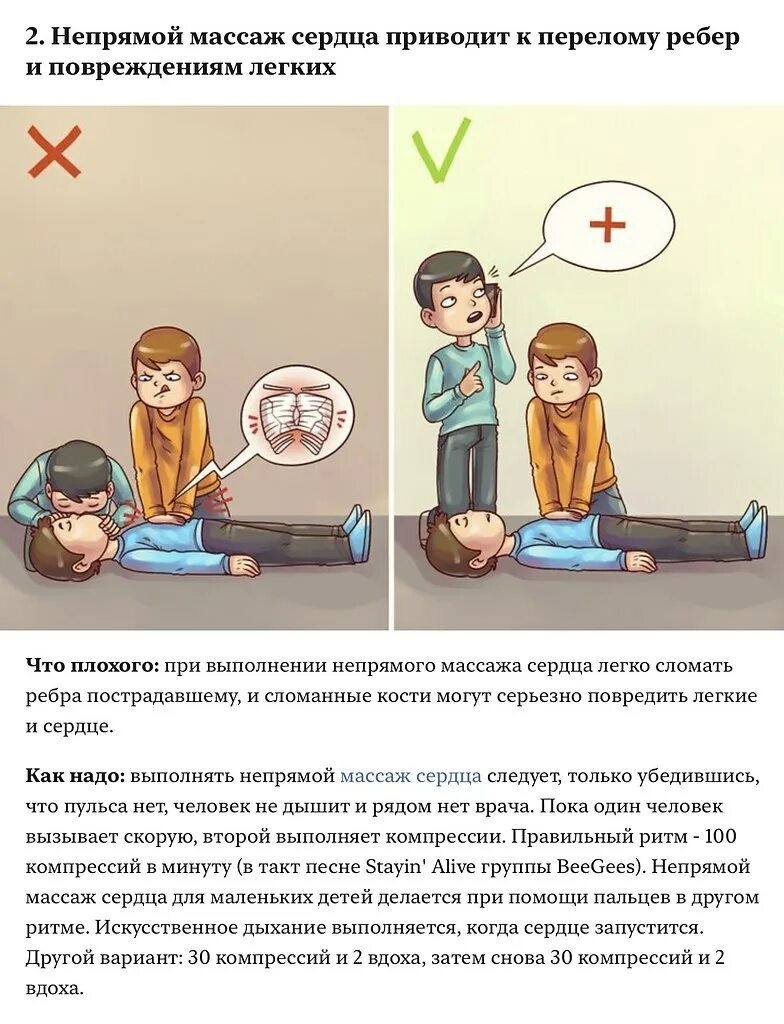 2. Непрямой массаж сердца приводит к перелому ребер и повреждениям легких

Что плохого: при выполнении непрямого массажа сердца легко сломать ребра пострадавшему, и сломанные кости могут серьезно повредить легкие и сердце.

Как надо: выполнять непрямой массаж сердца следует, только убедившись, что пульса нет, человек не дышит и рядом нет врача. Пока один человек вызывает скорую, второй выполняет компрессии. Правильный ритм - 100 компрессий в минуту (в такт песне Stayin' Alive группы BeeGees). Непрямой массаж сердца для маленьких детей делается при помощи пальцев в другом ритме. Искусственное дыхание выполняется, когда сердце запустится. Другой вариант: 30 компрессий и 2 вдоха, затем снова 30 компрессий и 2 вдоха.