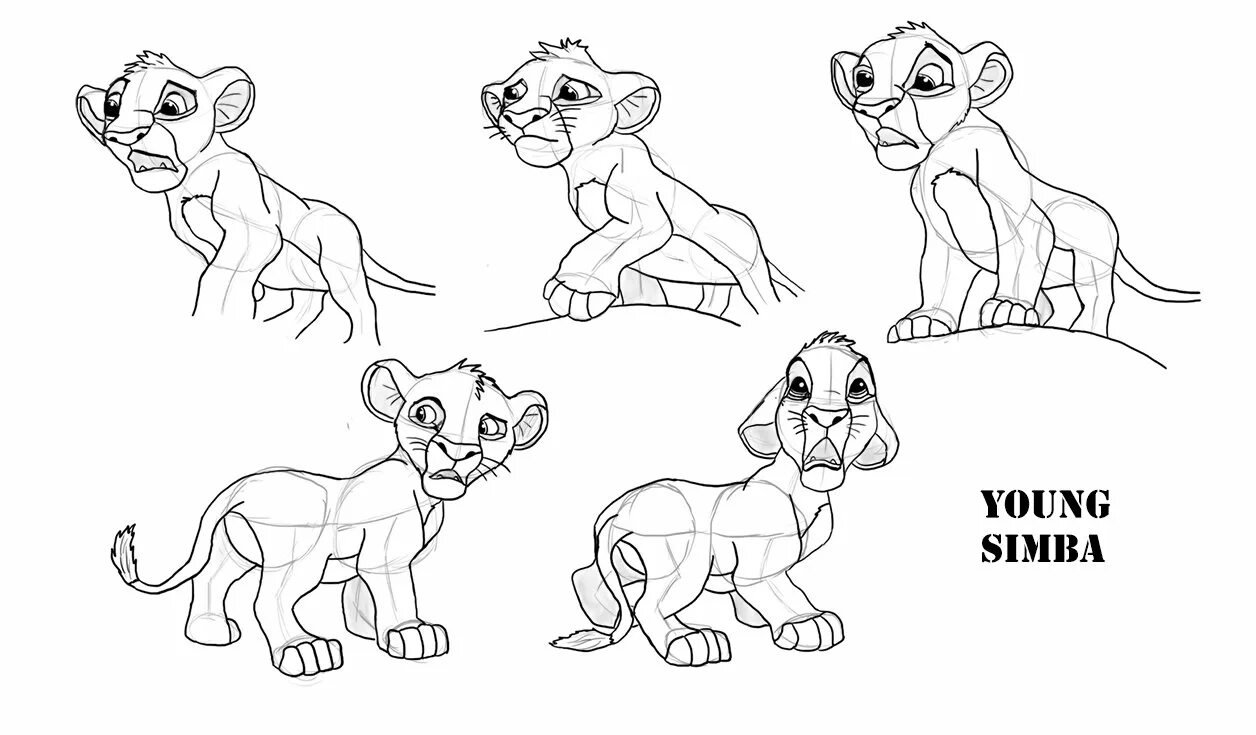 YOUNG
SIMBA